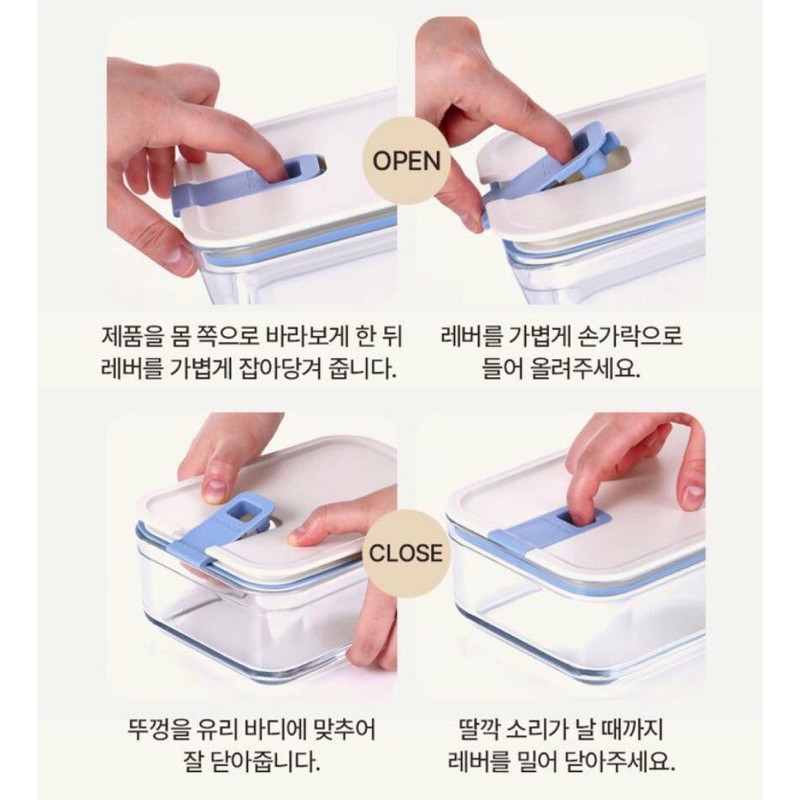 OPEN

제품을 몸 쪽으로 바라보게 한 뒤 레버를 가볍게 잡아당겨 줍니다.

레버를 가볍게 손가락으로 들어 올려주세요.

CLOSE

뚜껑을 유리 바디에 맞추어 잘 닫아줍니다.

딸깍 소리가 날 때까지 레버를 밀어 닫아주세요.