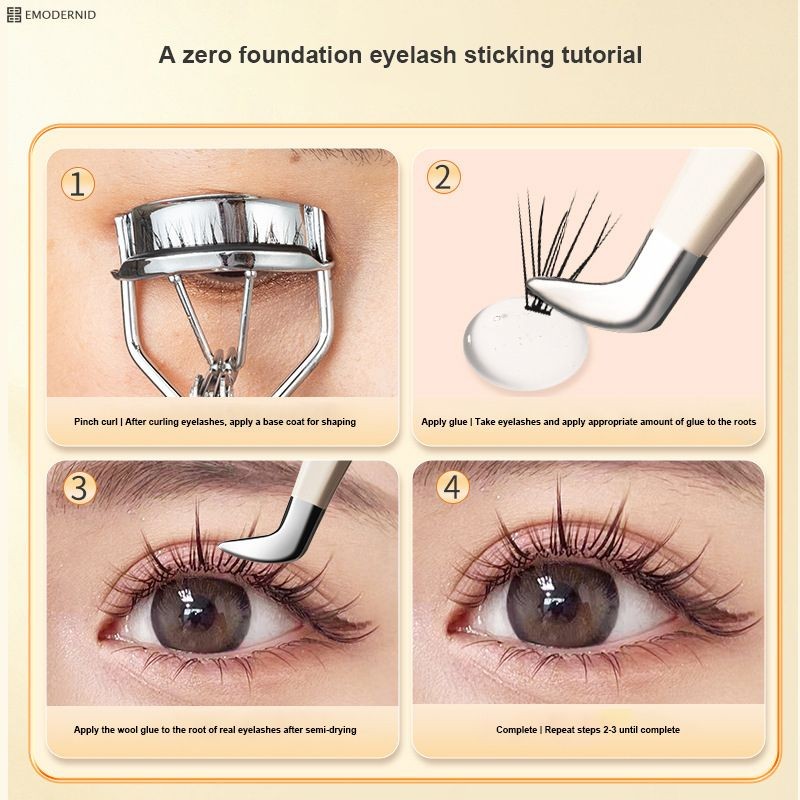 EMODERNID

A zero foundation eyelash sticking tutorial

1

Pinch curl | After curling eyelashes, apply a base coat for shaping

2

Apply glue | Take eyelashes and apply appropriate amount of glue to the roots

3

Apply the wool glue to the root of real eyelashes after semi-drying

4

Complete | Repeat steps 2-3 until complete