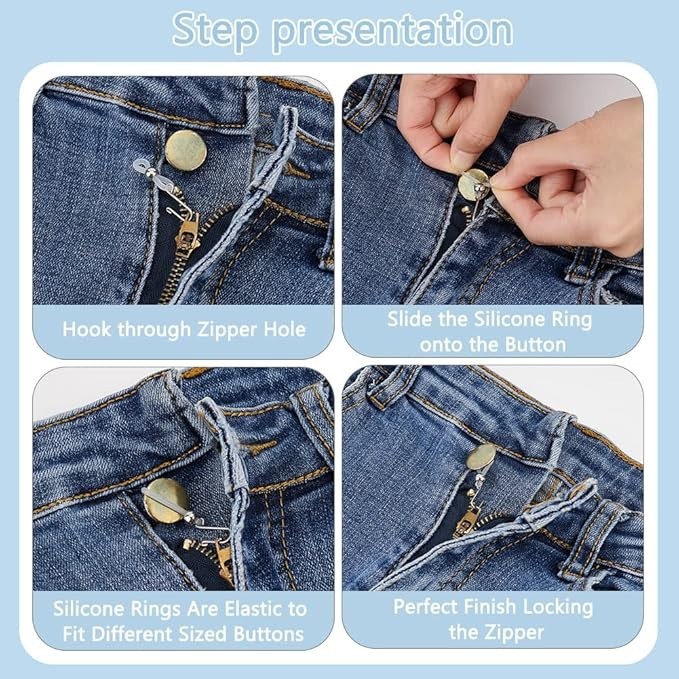 Step presentation

Hook through Zipper Hole

Slide the Silicone Ring onto the Button

Silicone Rings Are Elastic to Fit Different Sized Buttons

Perfect Finish Locking the Zipper