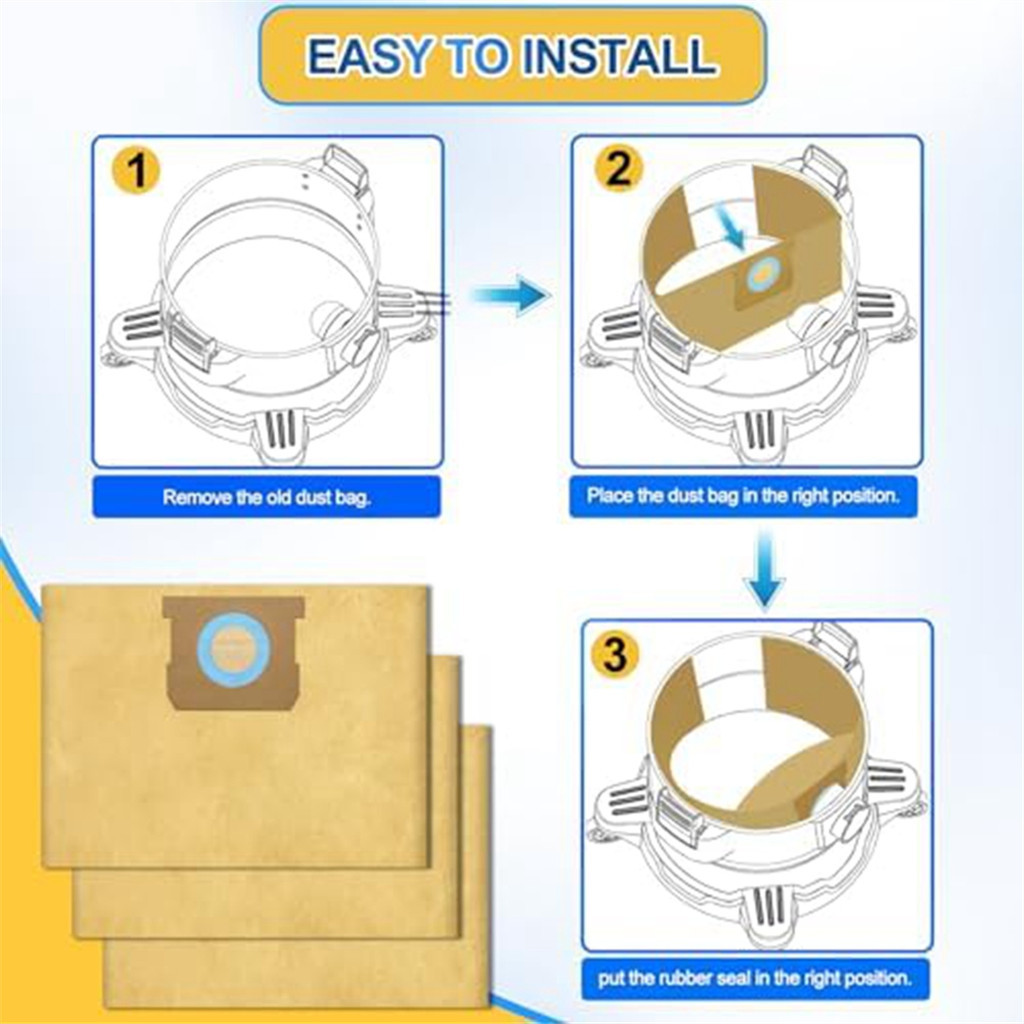 EASY TO INSTALL

1

Remove the old dust bag.

2

Place the dust bag in the right position.

3

put the rubber seal in the right position.