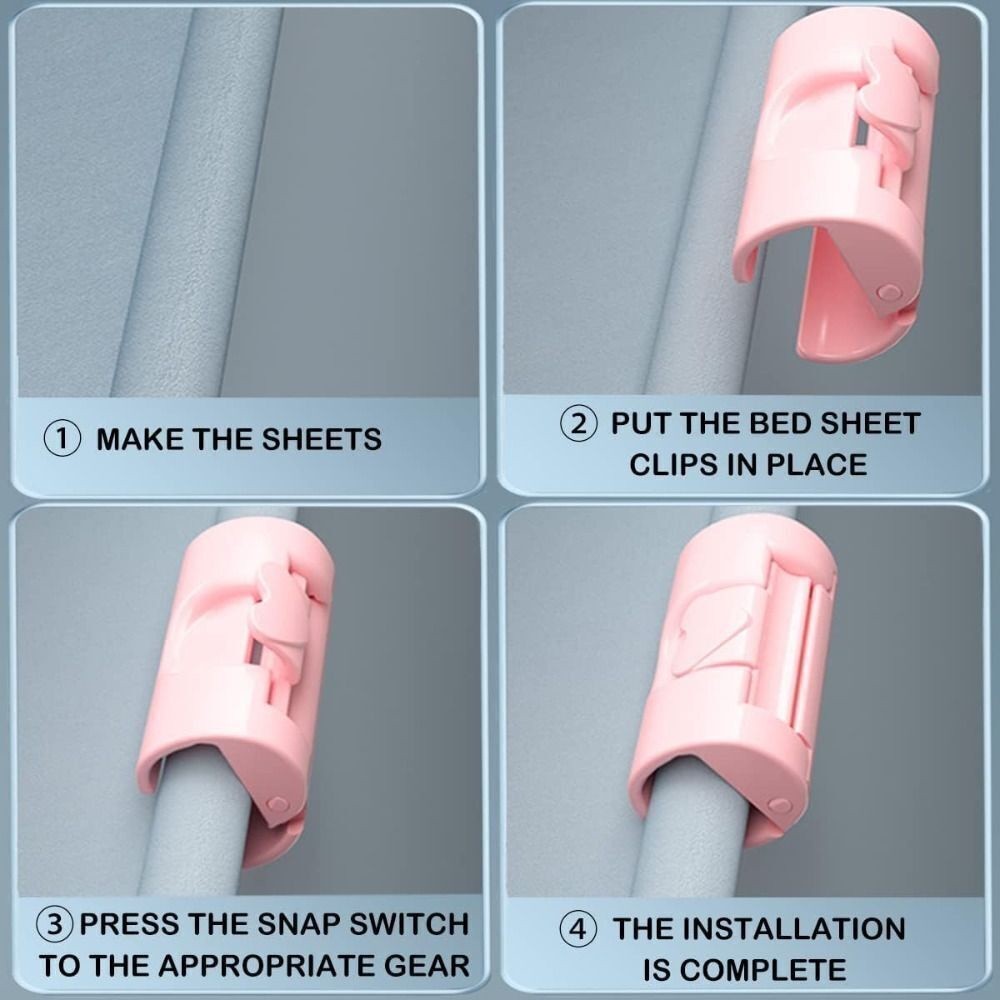 ① MAKE THE SHEETS

② PUT THE BED SHEET CLIPS IN PLACE

③ PRESS THE SNAP SWITCH TO THE APPROPRIATE GEAR

④ THE INSTALLATION IS COMPLETE