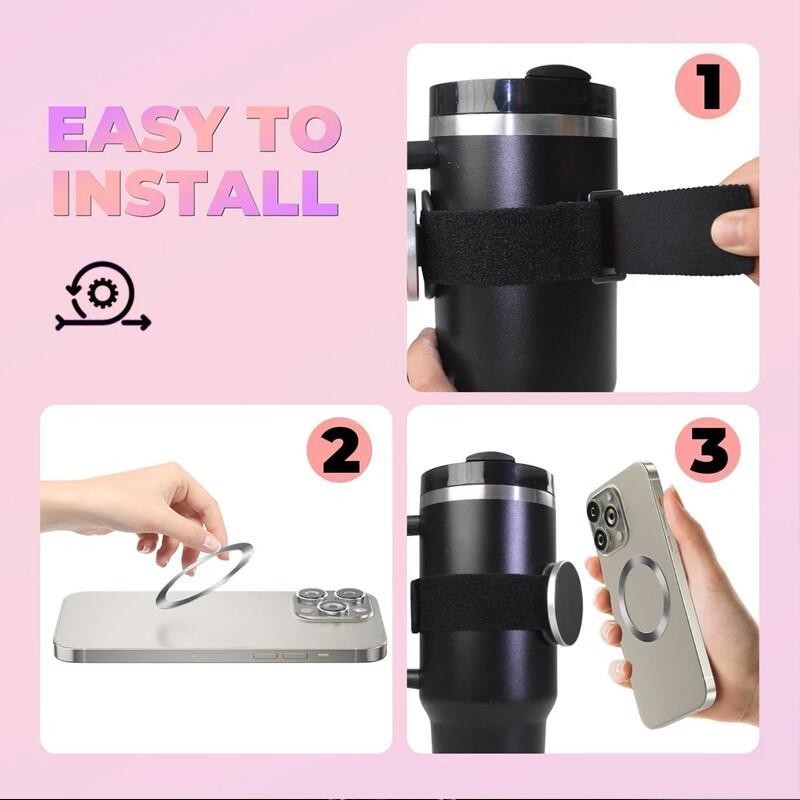 EASY TO INSTALL

1

2

3