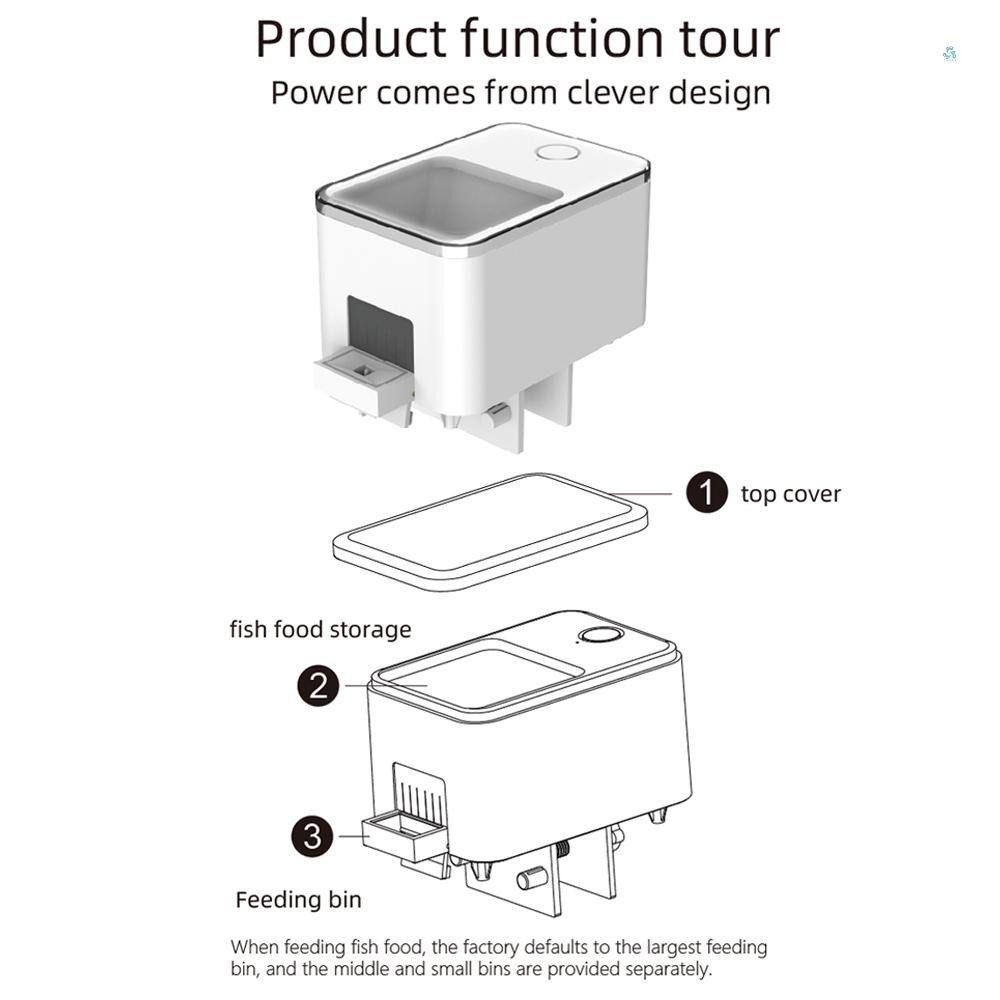 Product function tour
Power comes from clever design

1 top cover

fish food storage

2

3

Feeding bin

When feeding fish food, the factory defaults to the largest feeding bin, and the middle and small bins are provided separately.