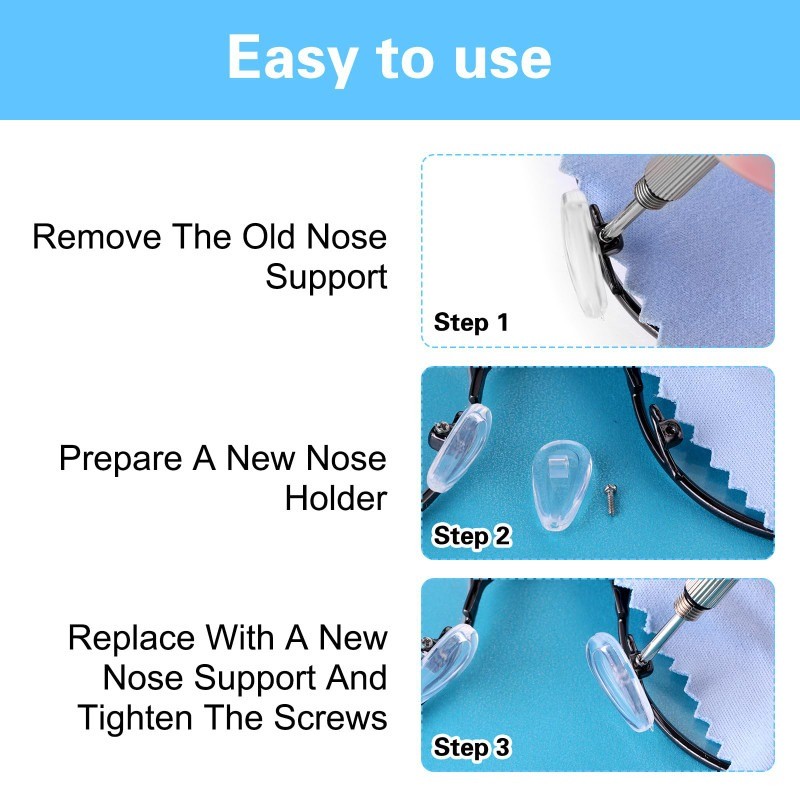 Easy to use

Remove The Old Nose Support

Step 1

Prepare A New Nose Holder

Step 2

Replace With A New Nose Support And Tighten The Screws

Step 3