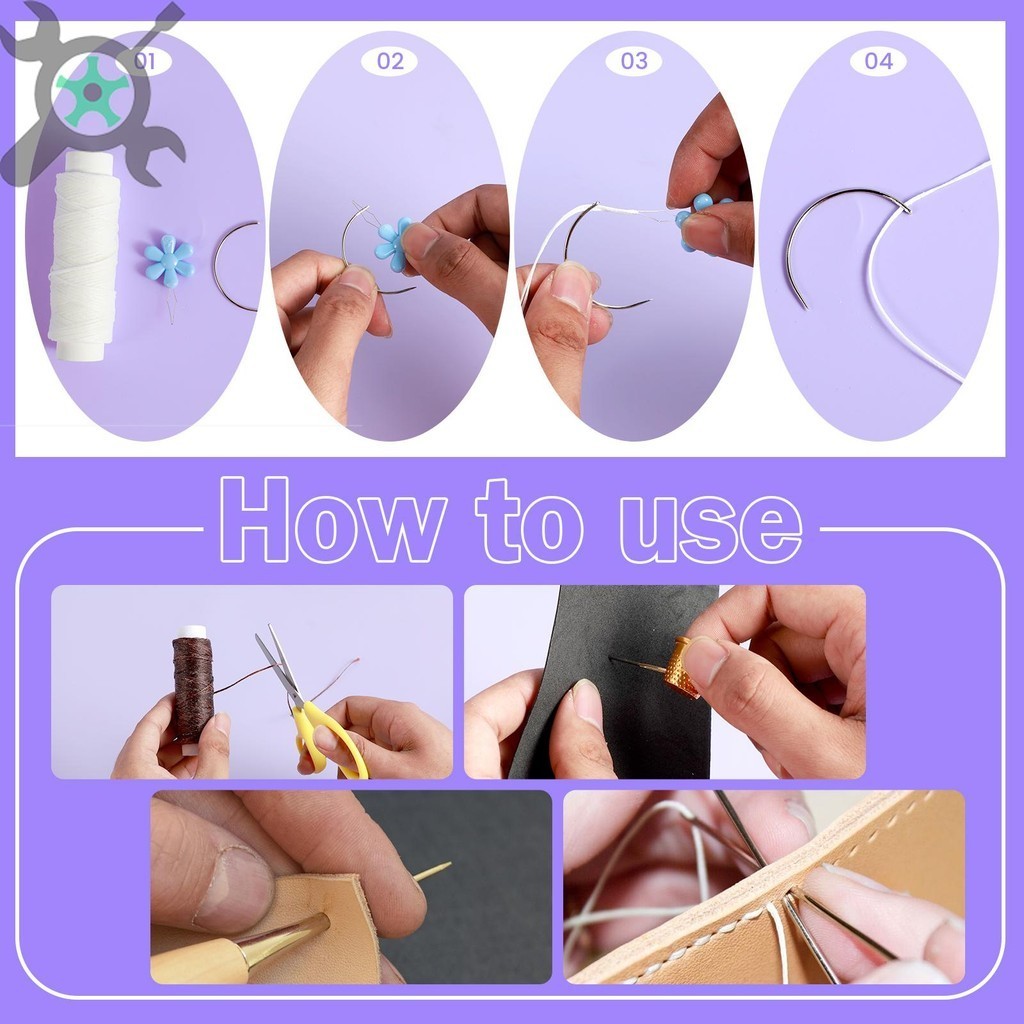 01

02

03

04

How to use