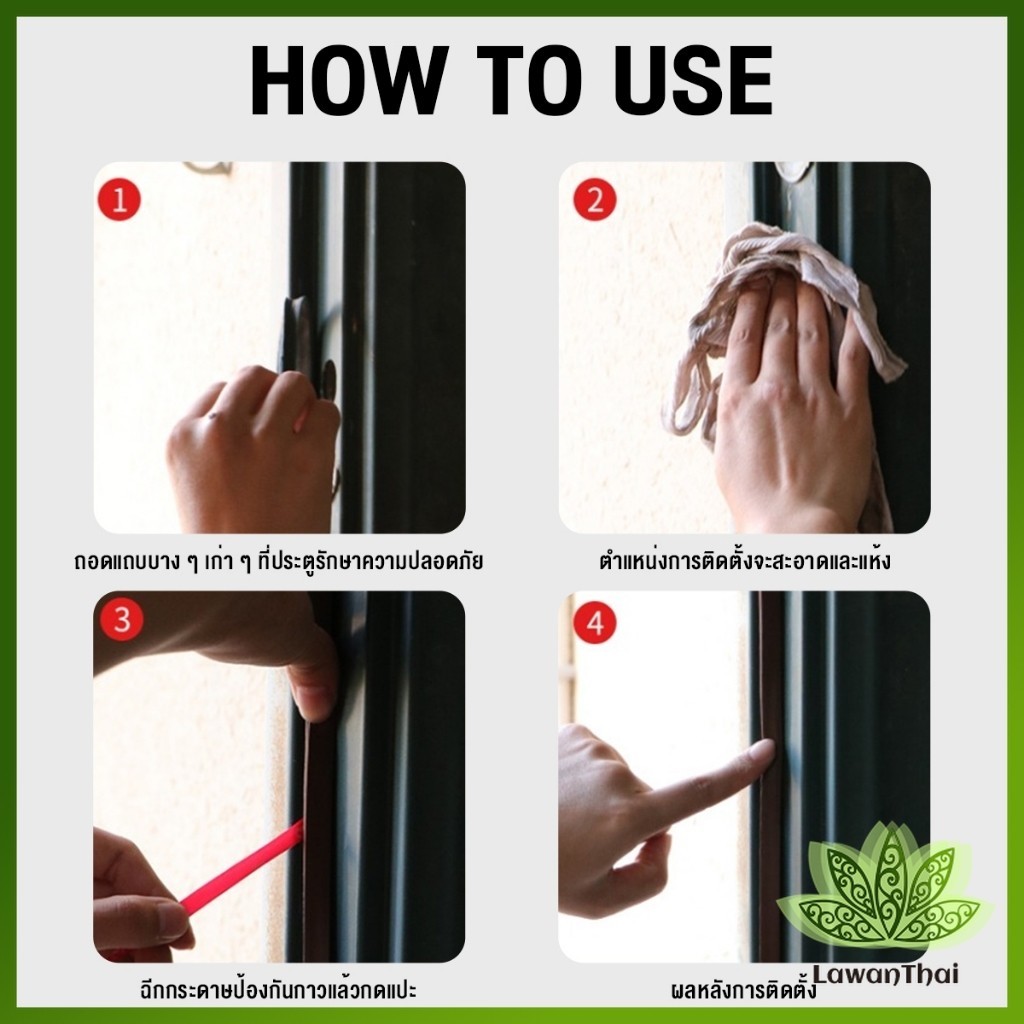 HOW TO USE

1

ถอดแถบบาง ๆ เก่า ๆ ที่ประตูรักษาความปลอดภัย

2

ตำแหน่งการติดตั้งจะสะอาดและแห้ง

3

ฉีกกระดาษป้องกันกาวแล้วกดแปะ

4

ผลหลังการติดตั้ง

LawanThai