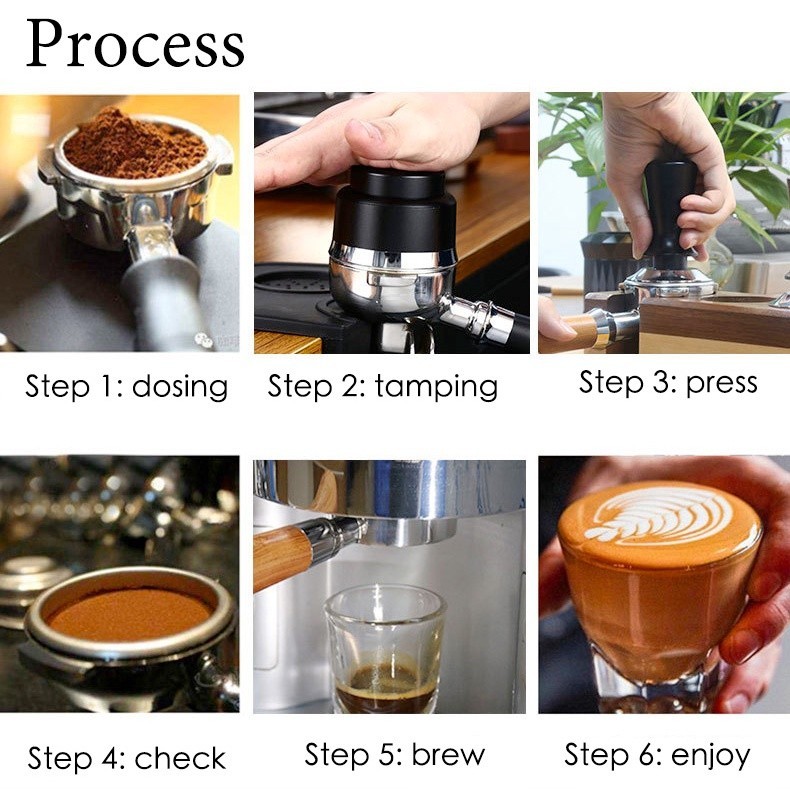 Process

Step 1: dosing

Step 2: tamping

Step 3: press

Step 4: check

Step 5: brew

Step 6: enjoy