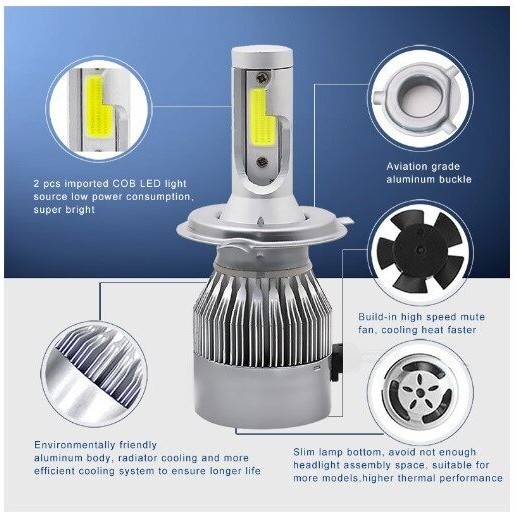 2 pcs imported COB LED light source low power consumption, super bright

Aviation grade aluminum buckle

Build-in high speed mute fan, cooling heat faster

Environmentally friendly aluminum body, radiator cooling and more efficient cooling system to ensure longer life

Slim lamp bottom, avoid not enough headlight assembly space, suitable for more models,higher thermal performance