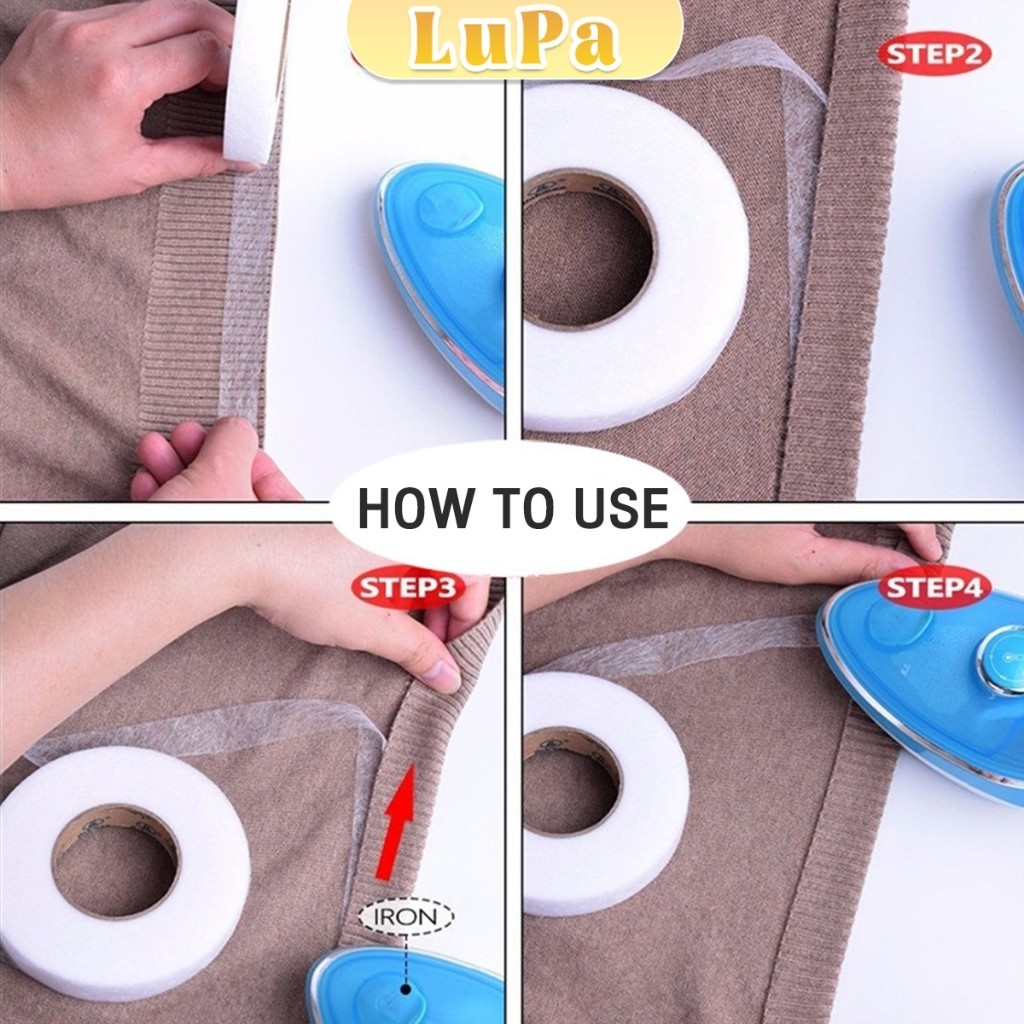 LuPa

STEP2

HOW TO USE

STEP3

STEP4

IRON