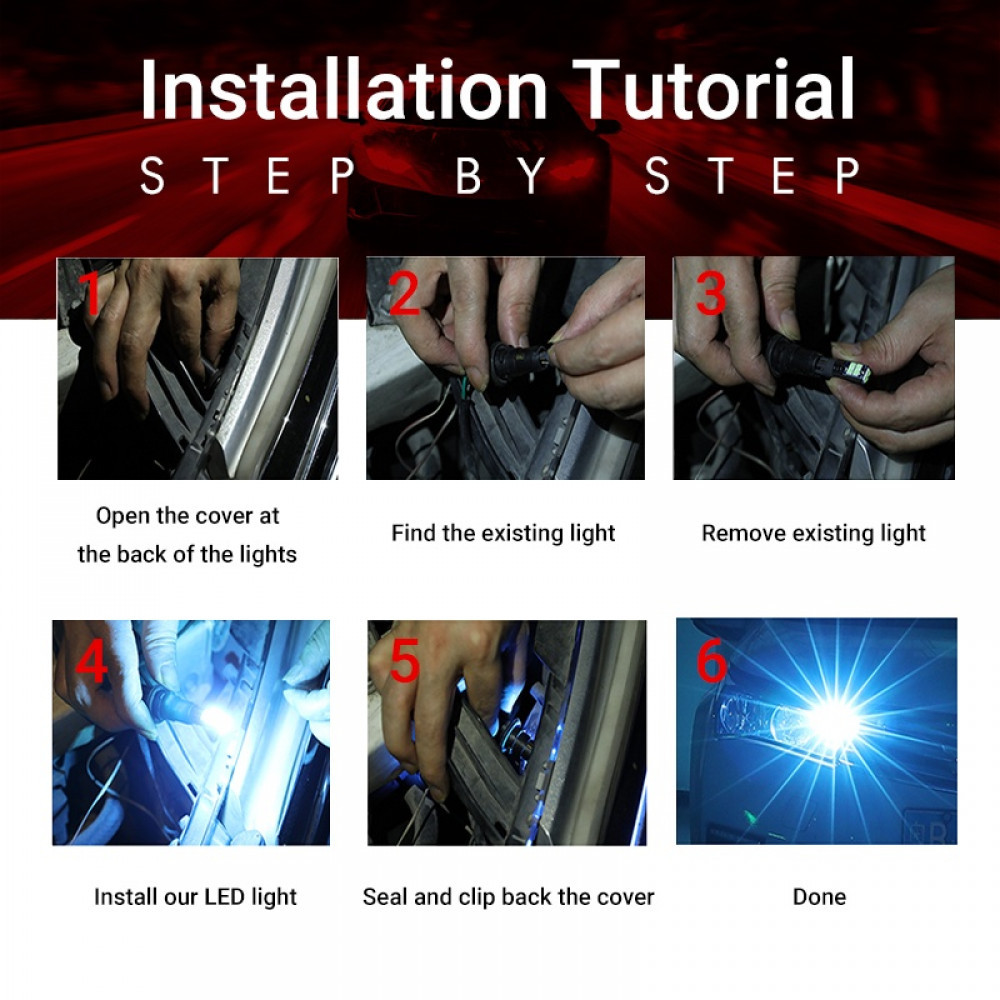 Installation Tutorial
STEP BY STEP

1

Open the cover at the back of the lights

2

Find the existing light

3

Remove existing light

4

Install our LED light

5

Seal and clip back the cover

6

Done