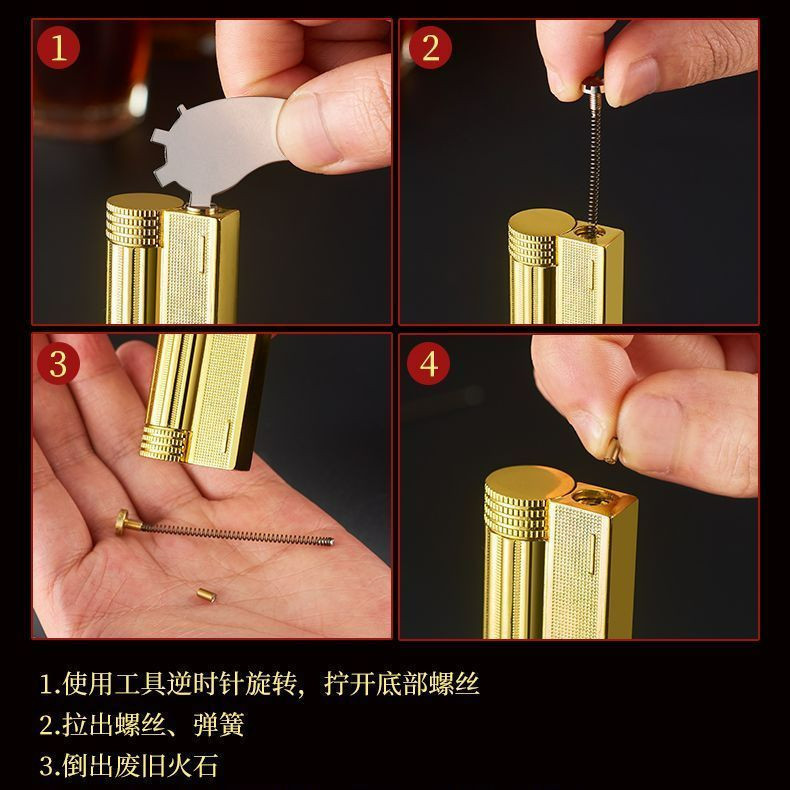 1

2

3

4

1.使用工具逆时针旋转，拧开底部螺丝
2.拉出螺丝、弹簧
3.倒出废旧火石