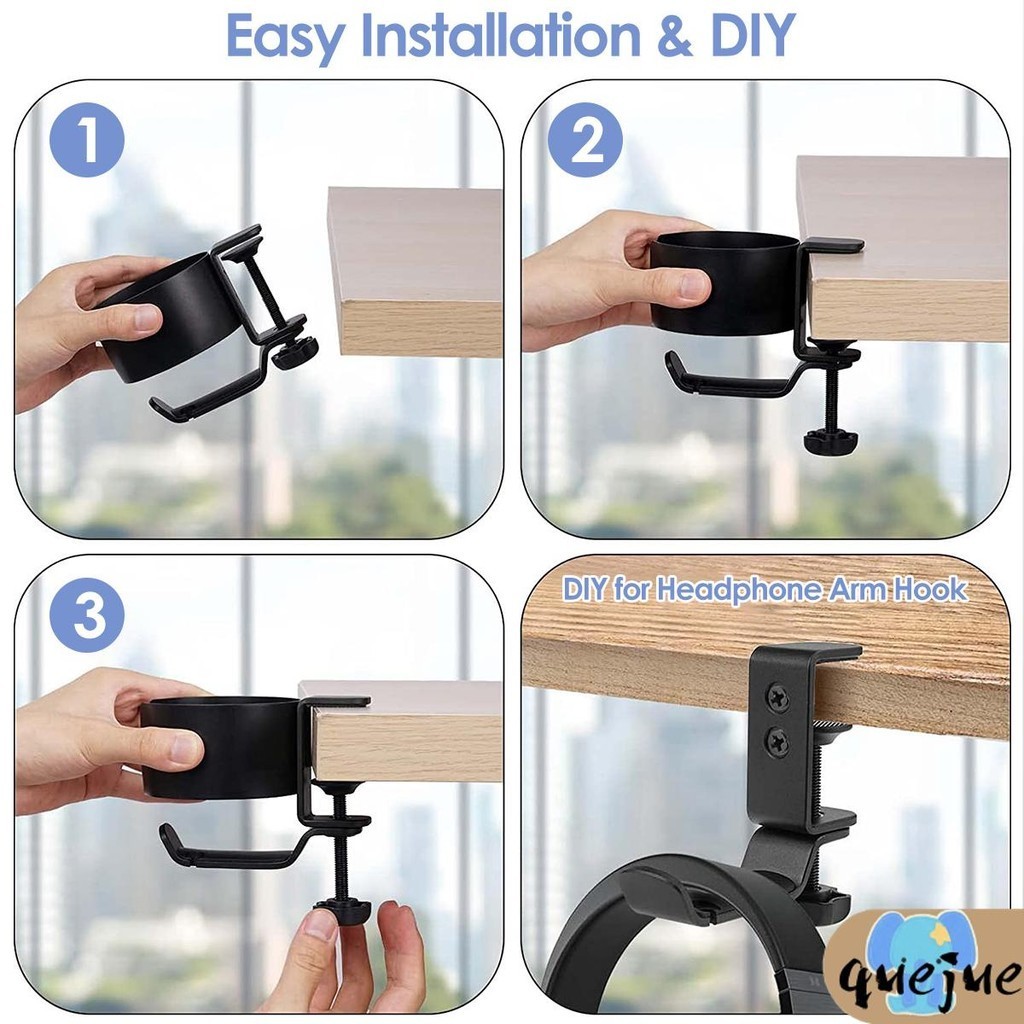 Easy Installation & DIY

1

2

3

DIY for Headphone Arm Hook

quejue