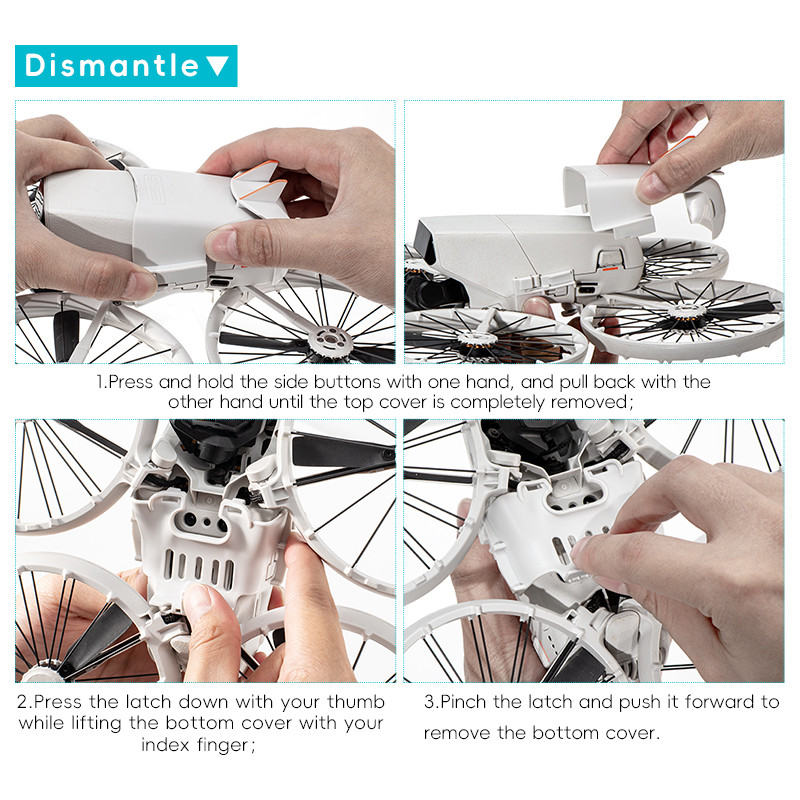 Dismantle▼

1.Press and hold the side buttons with one hand, and pull back with the other hand until the top cover is completely removed;

2.Press the latch down with your thumb while lifting the bottom cover with your index finger;

3.Pinch the latch and push it forward to remove the bottom cover.