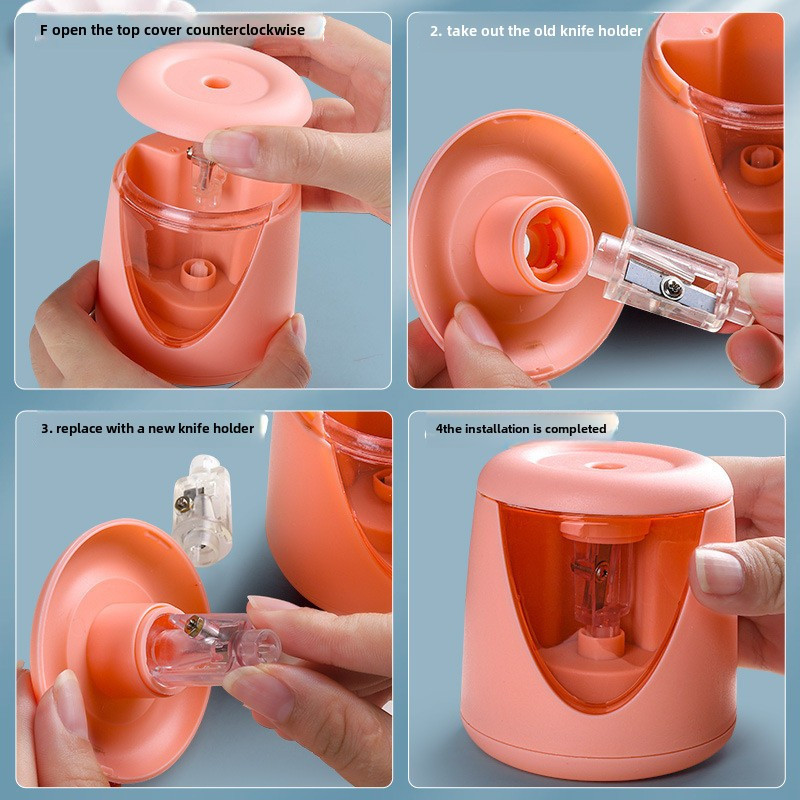 F open the top cover counterclockwise

2. take out the old knife holder

3. replace with a new knife holder

4the installation is completed