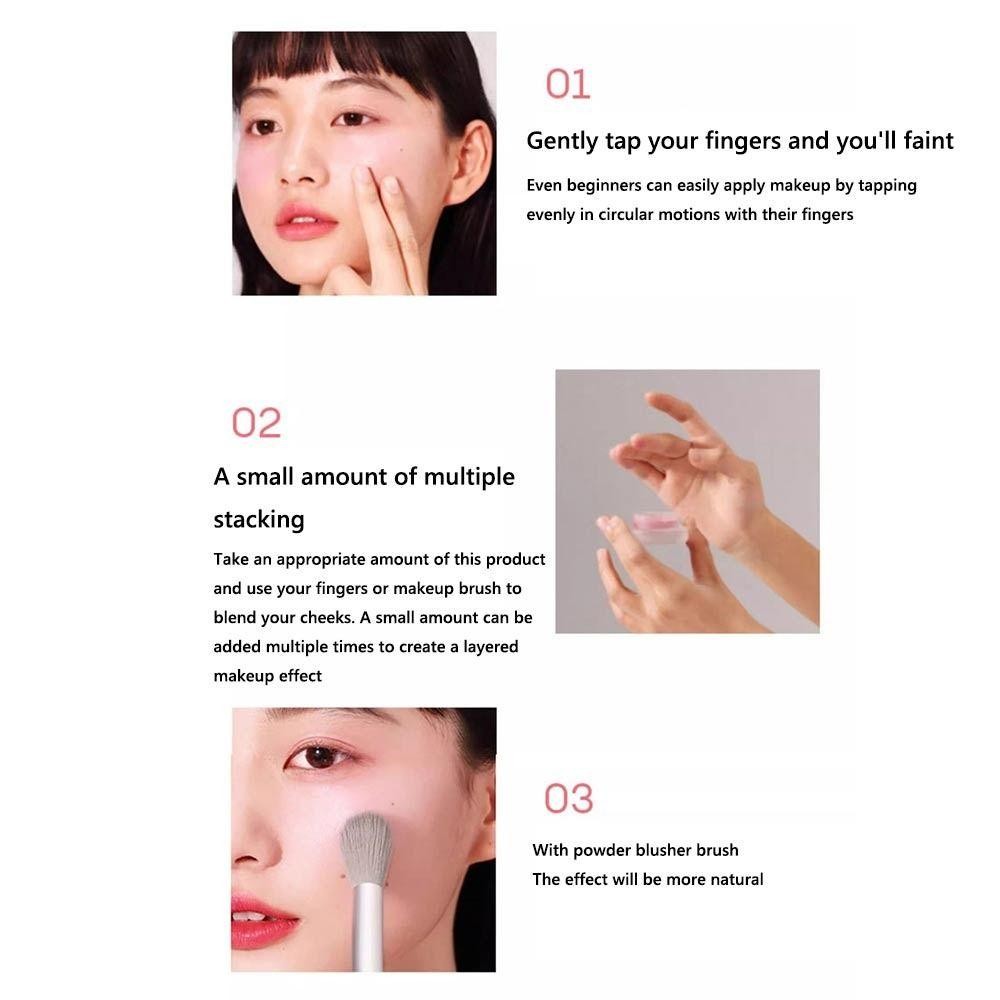 01

Gently tap your fingers and you'll faint

Even beginners can easily apply makeup by tapping evenly in circular motions with their fingers

02

A small amount of multiple stacking

Take an appropriate amount of this product and use your fingers or makeup brush to blend your cheeks. A small amount can be added multiple times to create a layered makeup effect

03

With powder blusher brush
The effect will be more natural