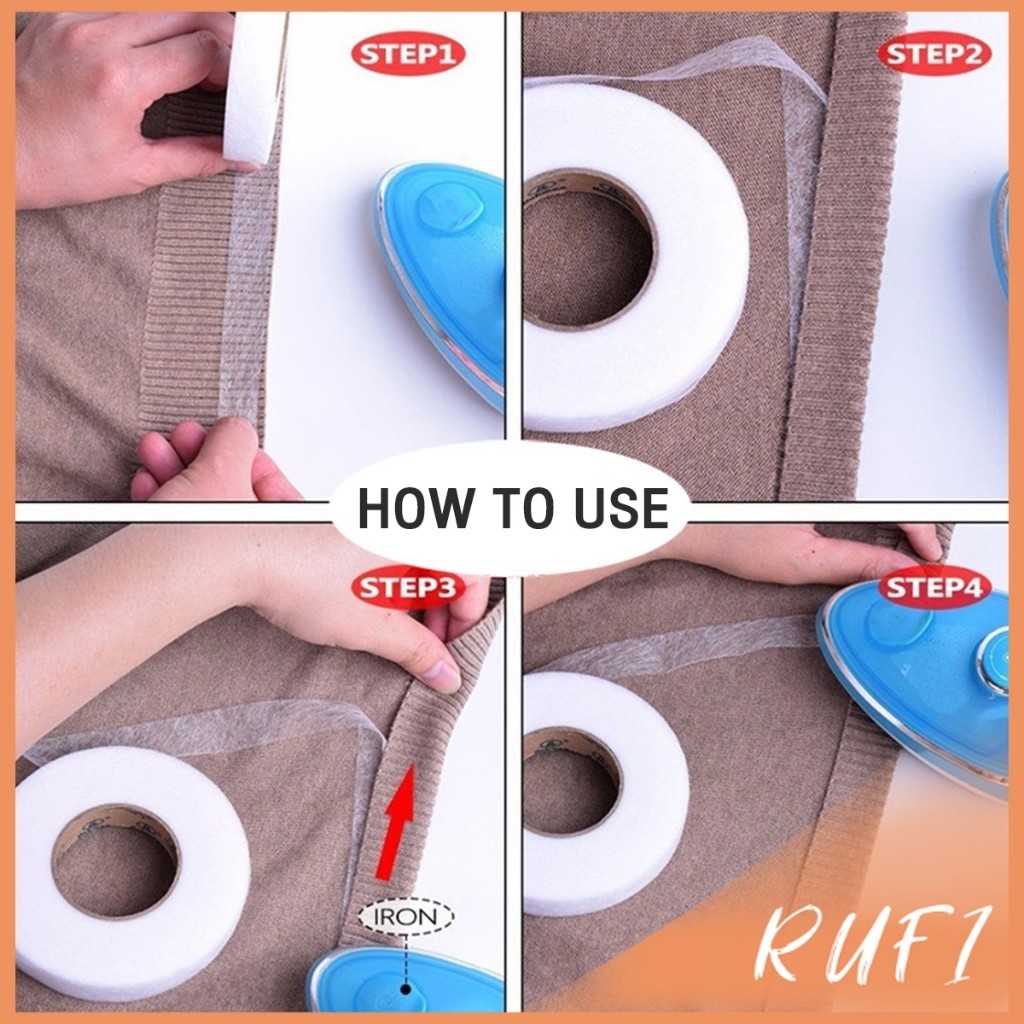 STEP1

STEP2

HOW TO USE

STEP3

STEP4

IRON

RUFI