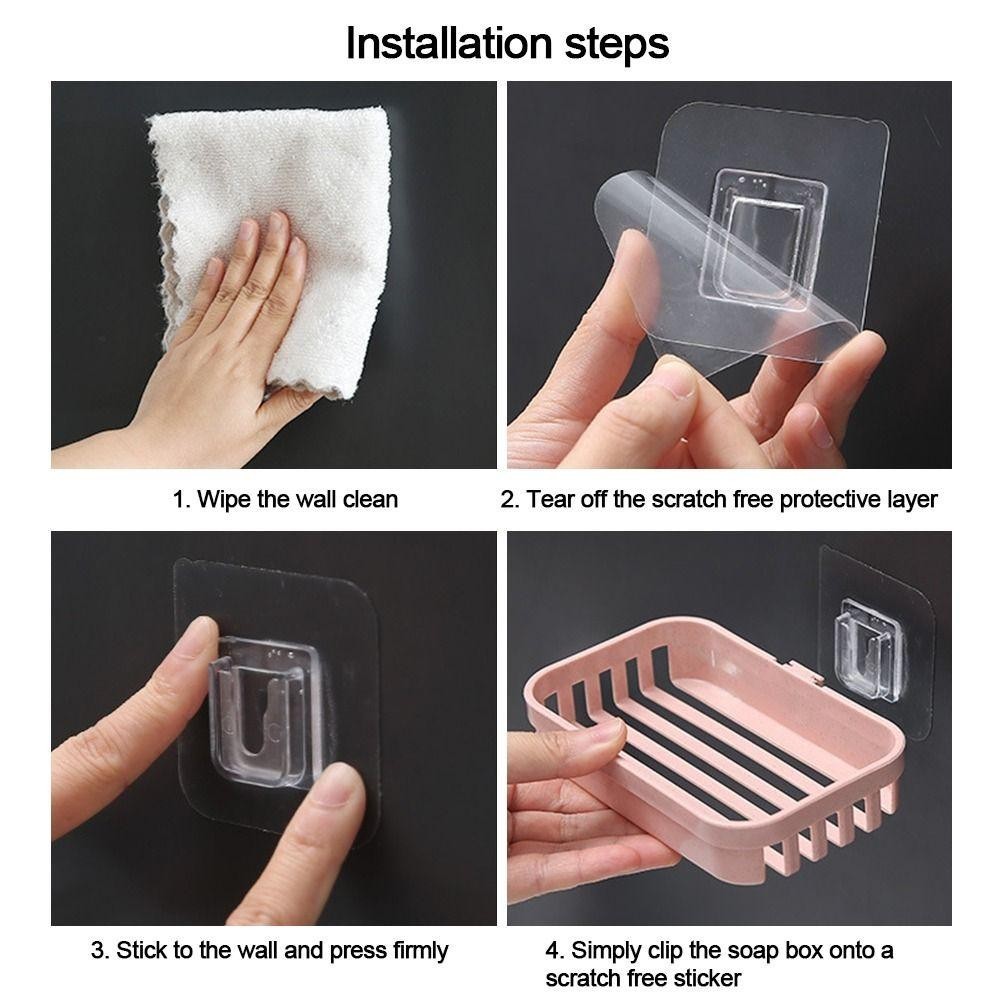 Installation steps

1. Wipe the wall clean

2. Tear off the scratch free protective layer

3. Stick to the wall and press firmly

4. Simply clip the soap box onto a scratch free sticker