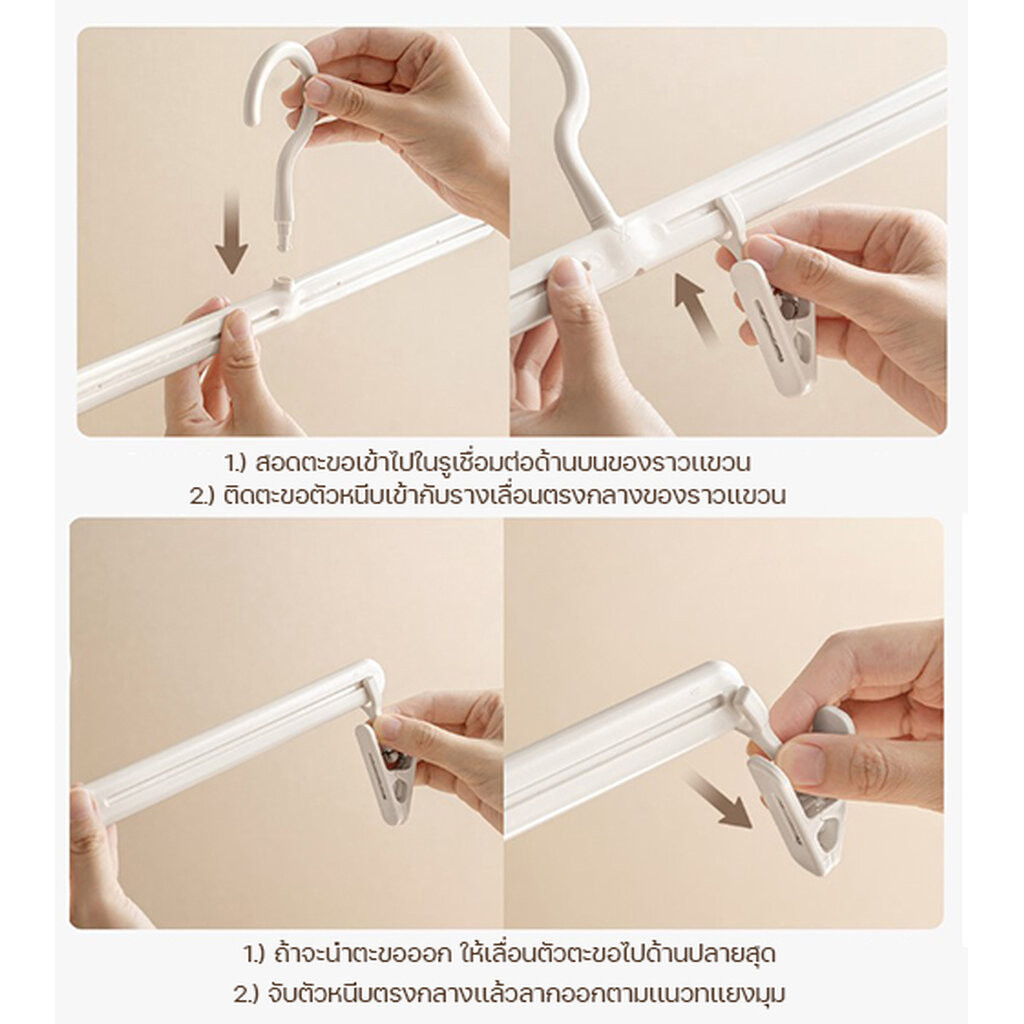 1.) สอดตะขอเข้าไปในรูเชื่อมต่อด้านบนของราวแขวน
2.) ติดตะขอตัวหนีบเข้ากับรางเลื่อนตรงกลางของราวแขวน

1.) ถ้าจะนำตะขอออก ให้เลื่อนตัวตะขอไปด้านปลายสุด
2.) จับตัวหนีบตรงกลางแล้วลากออกตามแนวทแยงมุม