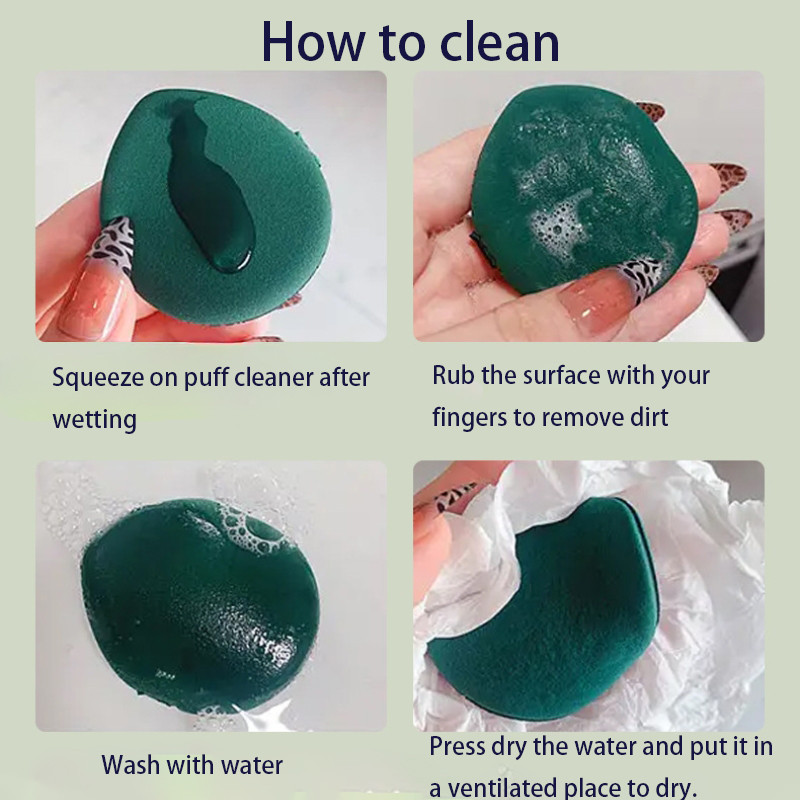 How to clean

Squeeze on puff cleaner after wetting

Rub the surface with your fingers to remove dirt

Wash with water

Press dry the water and put it in a ventilated place to dry.