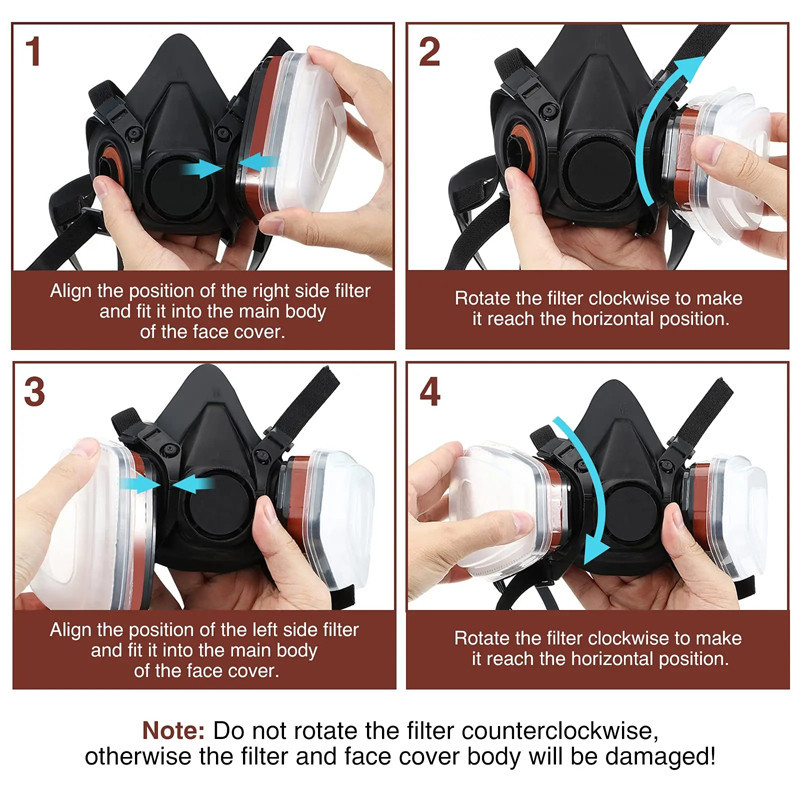 1

Align the position of the right side filter and fit it into the main body of the face cover.

2

Rotate the filter clockwise to make it reach the horizontal position.

3

Align the position of the left side filter and fit it into the main body of the face cover.

4

Rotate the filter clockwise to make it reach the horizontal position.

Note: Do not rotate the filter counterclockwise, otherwise the filter and face cover body will be damaged!