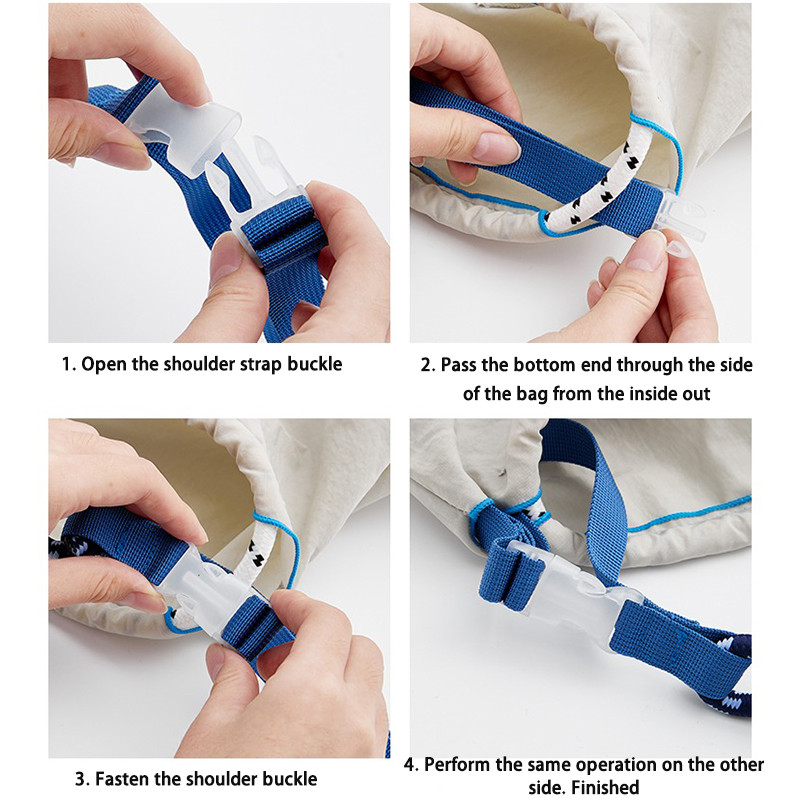 1. Open the shoulder strap buckle

2. Pass the bottom end through the side of the bag from the inside out

3. Fasten the shoulder buckle

4. Perform the same operation on the other side. Finished