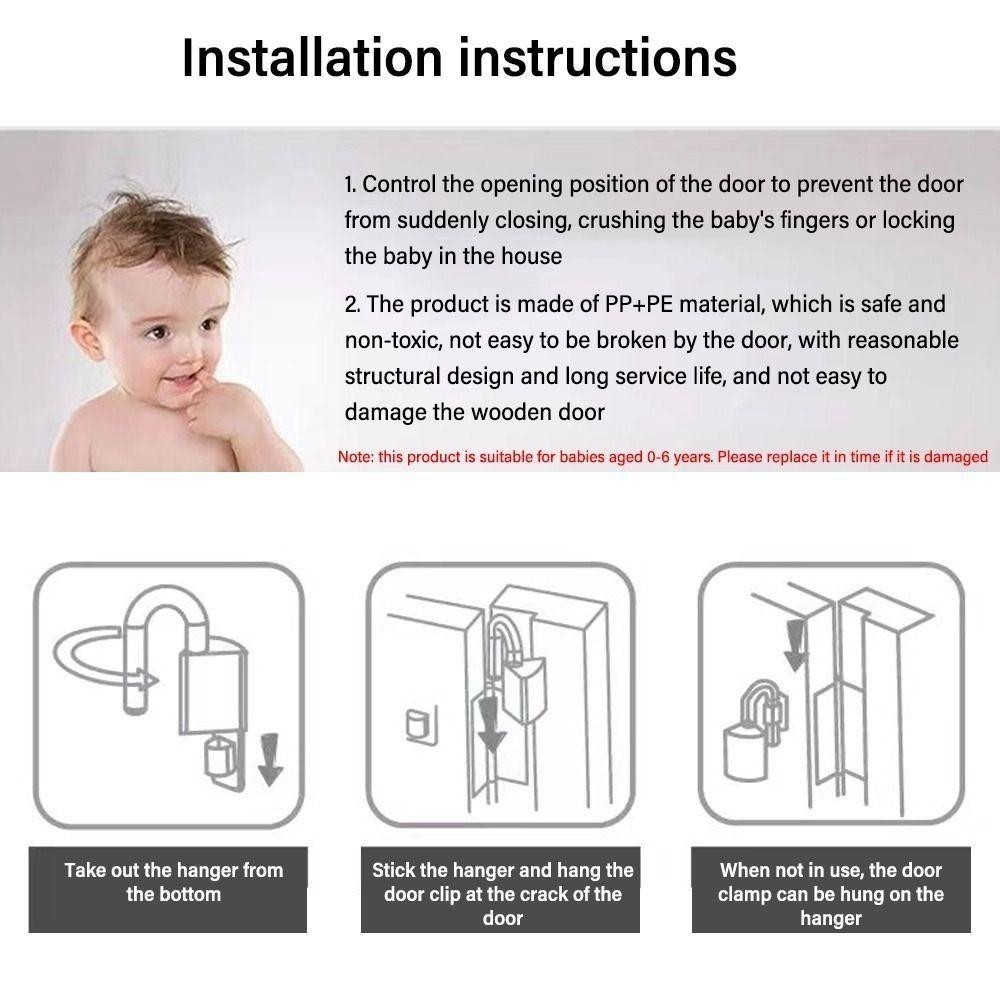 Installation instructions

1. Control the opening position of the door to prevent the door from suddenly closing, crushing the baby's fingers or locking the baby in the house

2. The product is made of PP+PE material, which is safe and non-toxic, not easy to be broken by the door, with reasonable structural design and long service life, and not easy to damage the wooden door

Note: this product is suitable for babies aged 0-6 years. Please replace it in time if it is damaged

Take out the hanger from the bottom

Stick the hanger and hang the door clip at the crack of the door

When not in use, the door clamp can be hung on the hanger