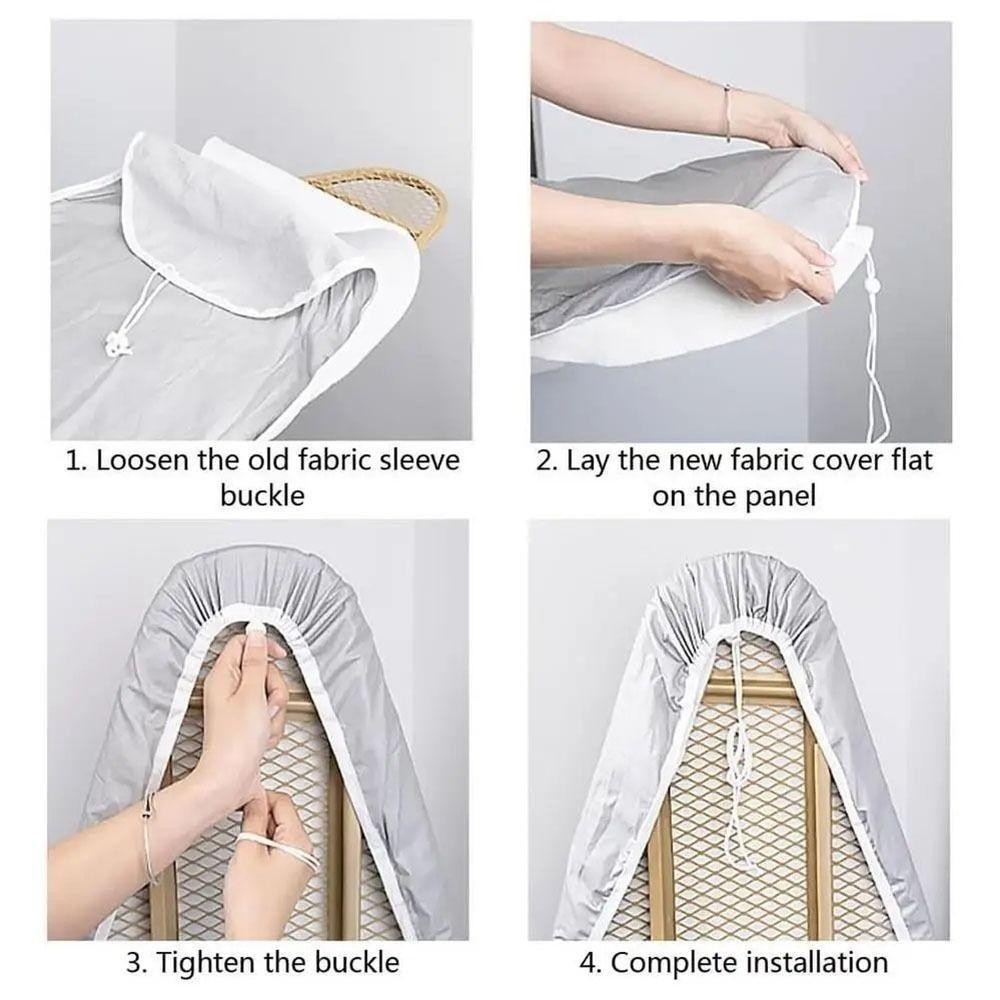 1. Loosen the old fabric sleeve buckle

2. Lay the new fabric cover flat on the panel

3. Tighten the buckle

4. Complete installation