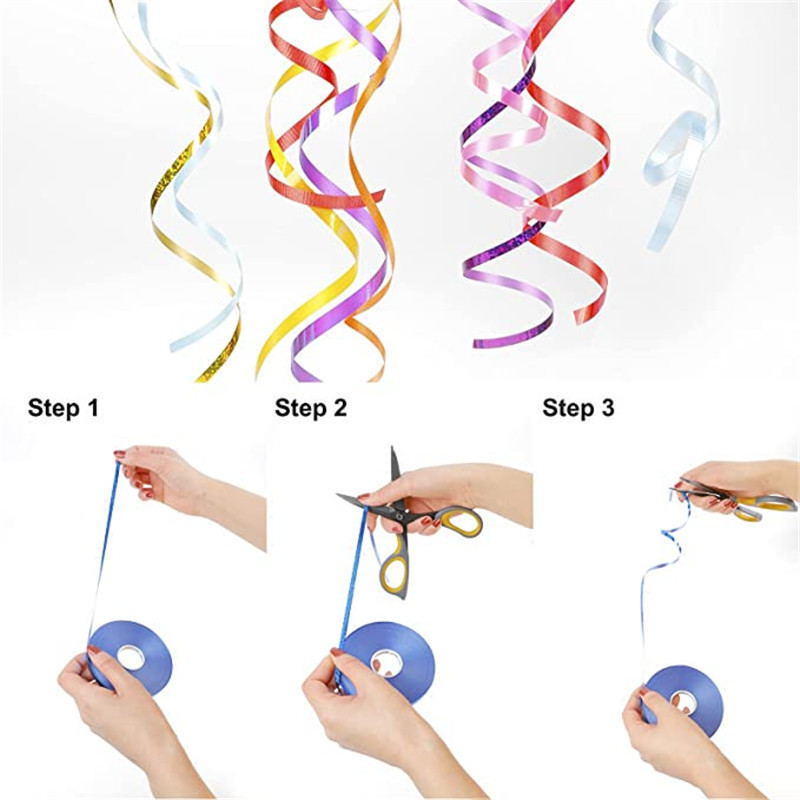 Step 1

Step 2

Step 3