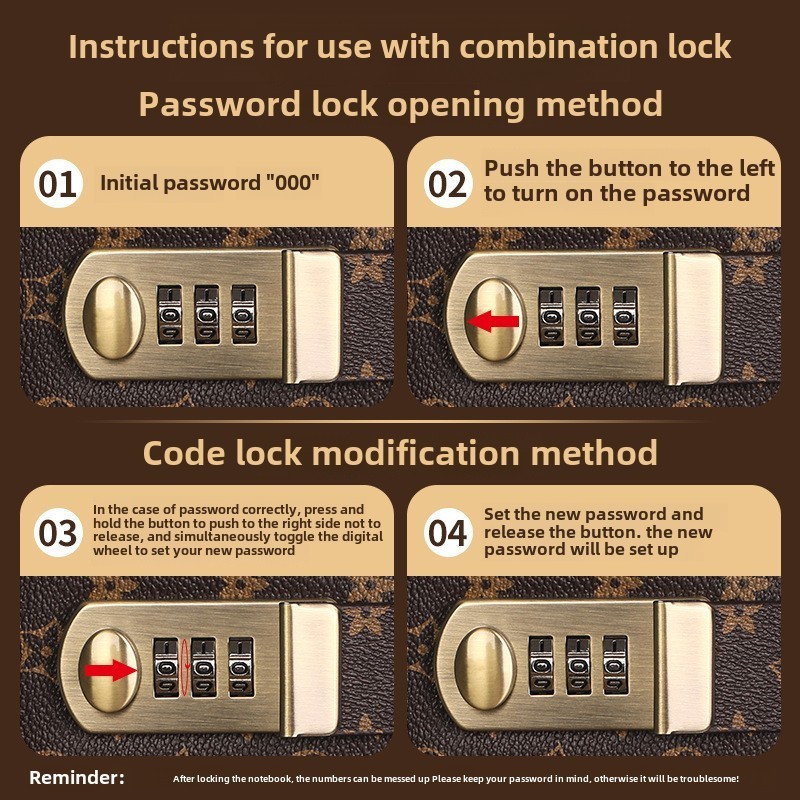 Instructions for use with combination lock

Password lock opening method

01 Initial password "000"

02 Push the button to the left to turn on the password

Code lock modification method

03 In the case of password correctly, press and hold the button to push to the right side not to release, and simultaneously toggle the digital wheel to set your new password

04 Set the new password and release the button. the new password will be set up

Reminder: After locking the notebook, the numbers can be messed up Please keep your password in mind, otherwise it will be troublesome!