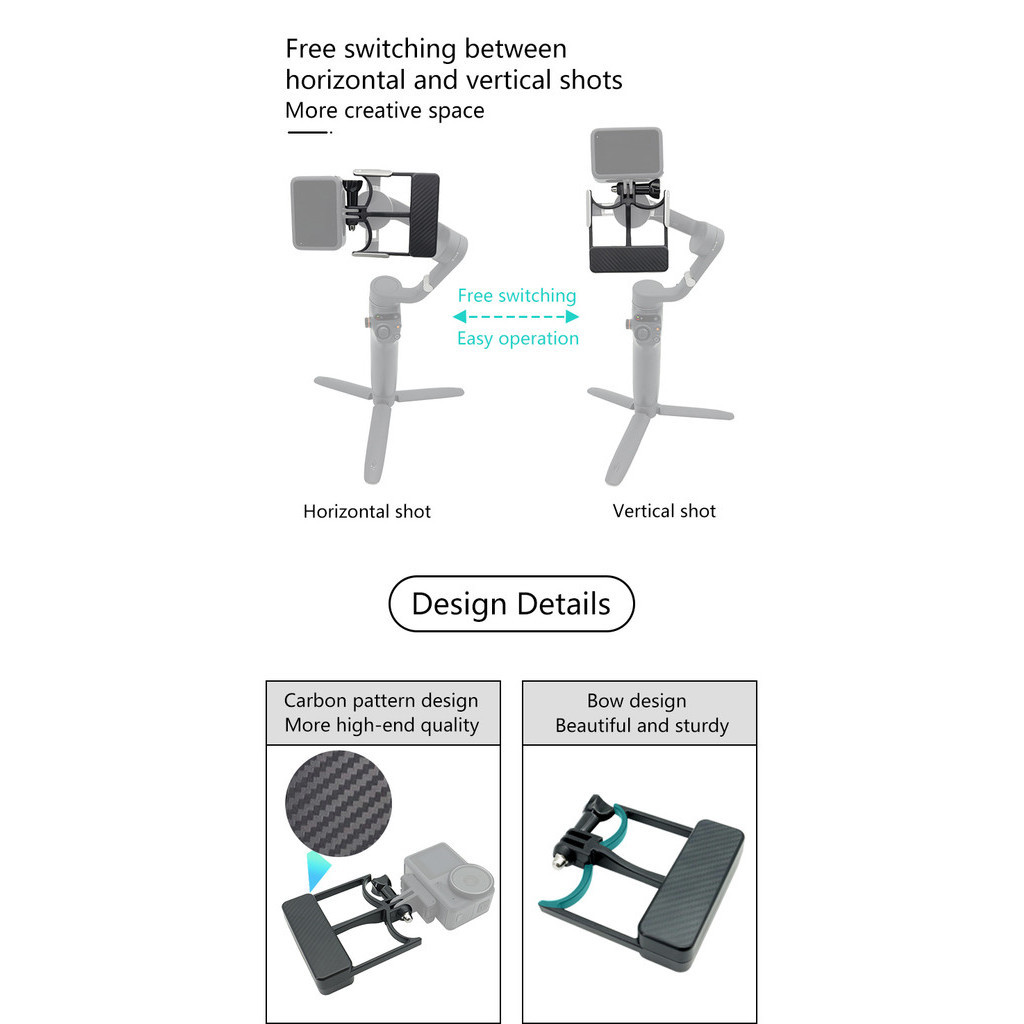 Free switching between horizontal and vertical shots
More creative space

Free switching
Easy operation

Horizontal shot

Vertical shot

Design Details

Carbon pattern design
More high-end quality

Bow design
Beautiful and sturdy