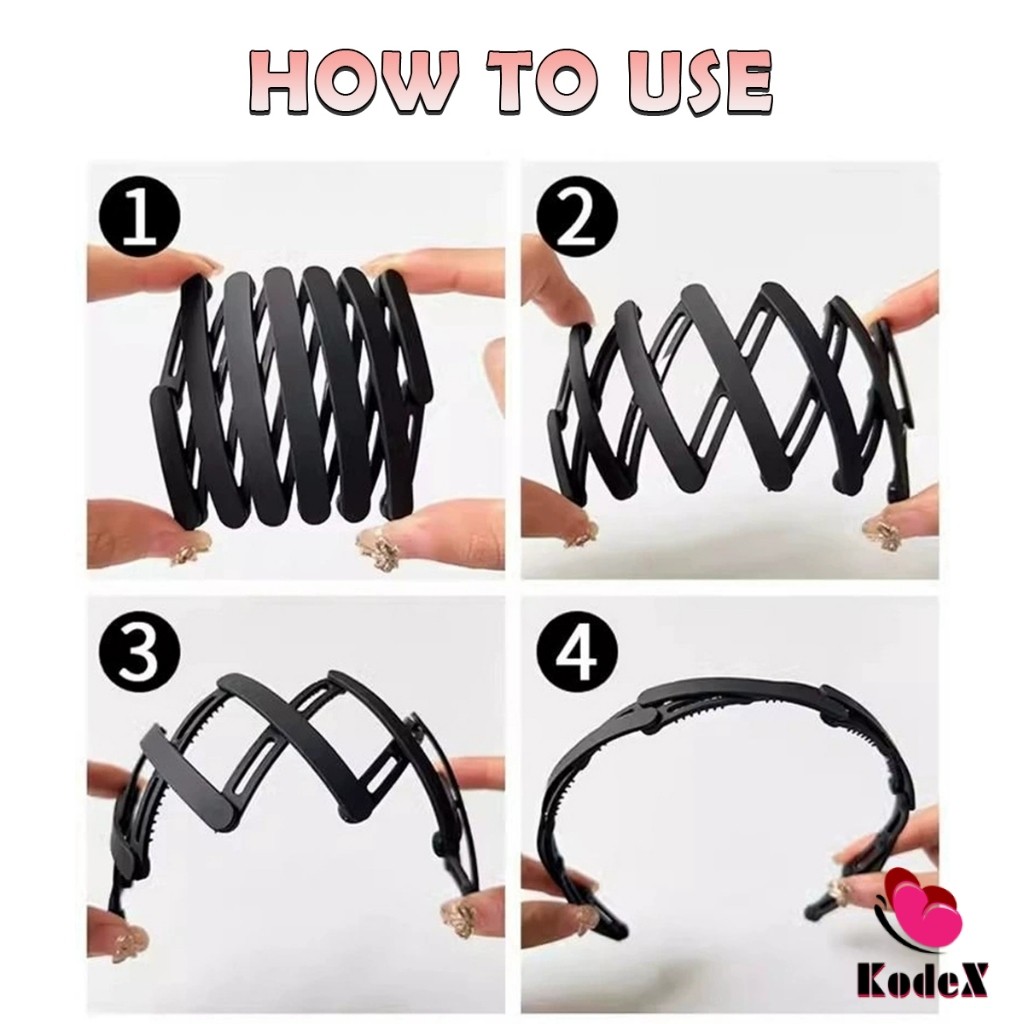 HOW TO USE

1

2

3

4

KodeX