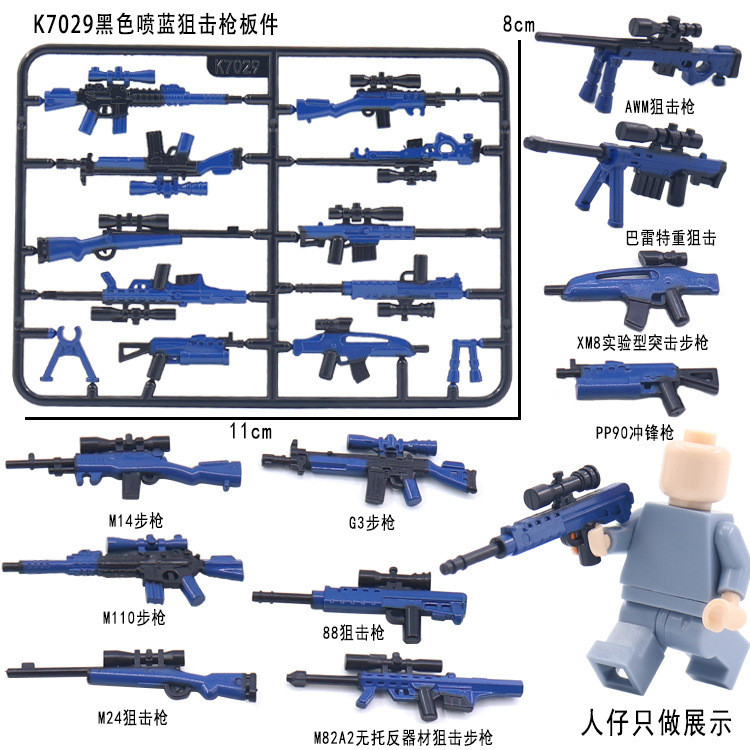 K7029黑色喷蓝狙击枪板件

8cm

K7029

AWM狙击枪

巴雷特重狙击

XM8实验型突击步枪

PP90冲锋枪

11cm

M14步枪

G3步枪

M110步枪

88狙击枪

M24狙击枪

M82A2无托反器材狙击步枪

人仔只做展示