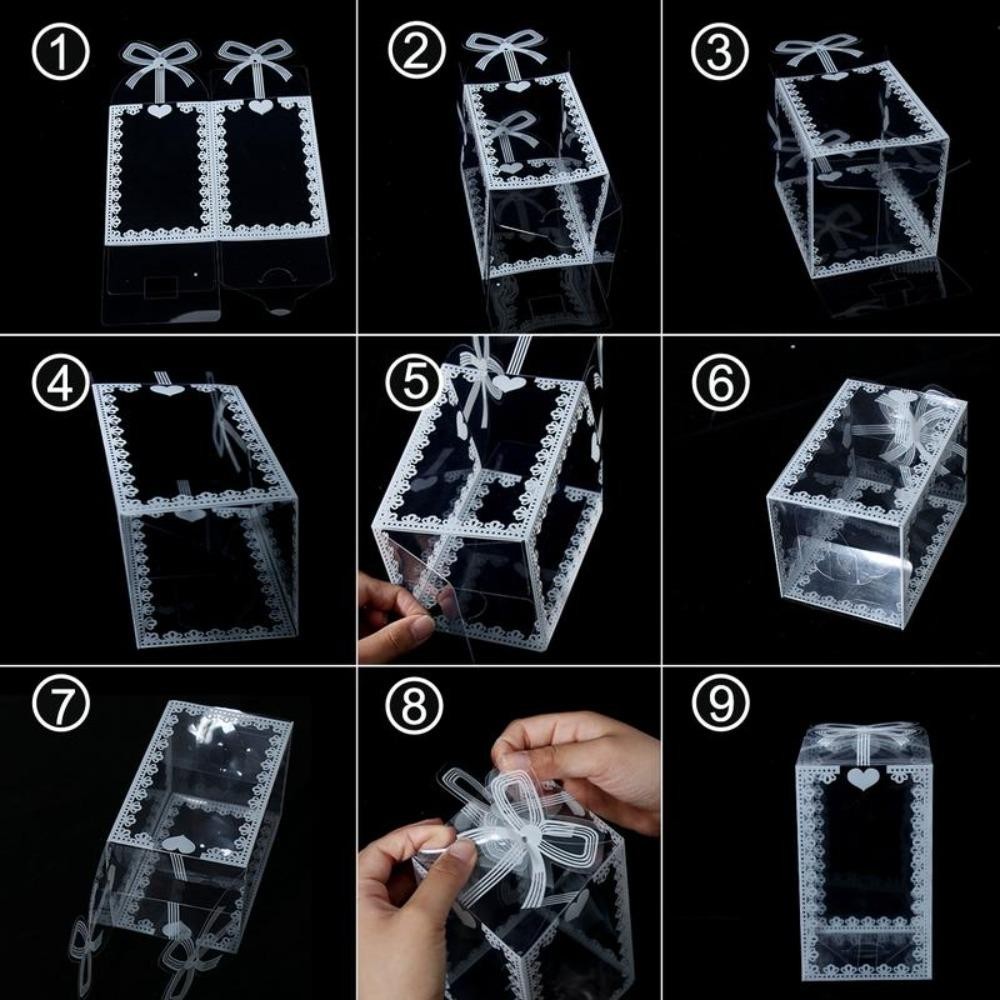 ①
②
③
④
⑤
⑥
⑦
⑧
⑨