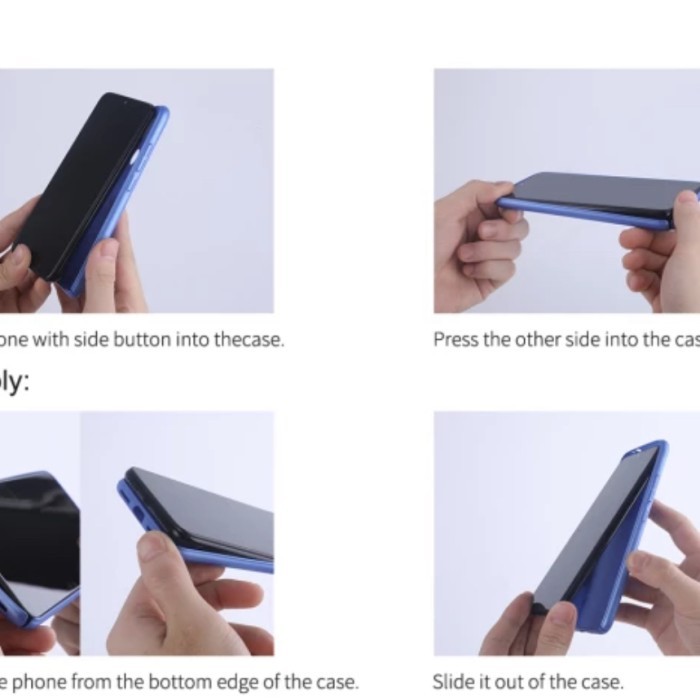 one with side button into thecase.

Press the other side into the cas

ly:

e phone from the bottom edge of the case.

Slide it out of the case.