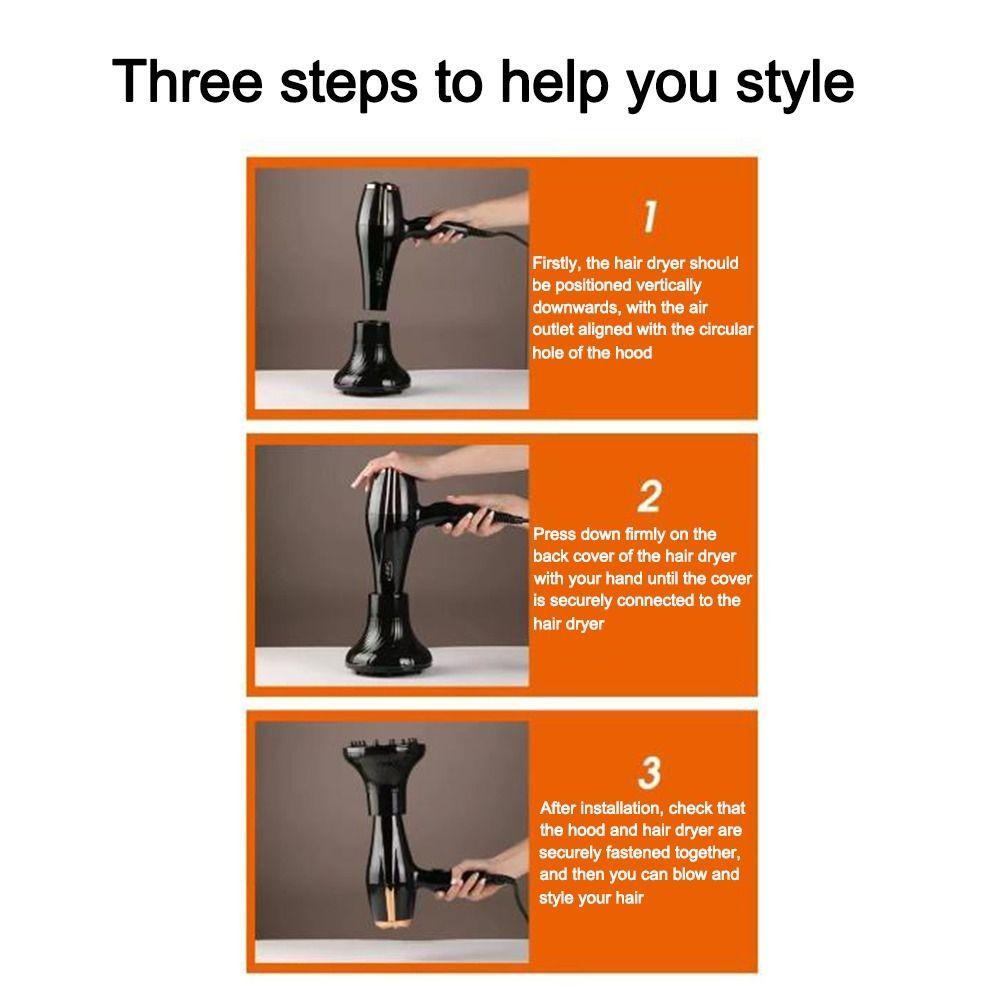 Three steps to help you style

1

Firstly, the hair dryer should be positioned vertically downwards, with the air outlet aligned with the circular hole of the hood

2

Press down firmly on the back cover of the hair dryer with your hand until the cover is securely connected to the hair dryer

3

After installation, check that the hood and hair dryer are securely fastened together, and then you can blow and style your hair