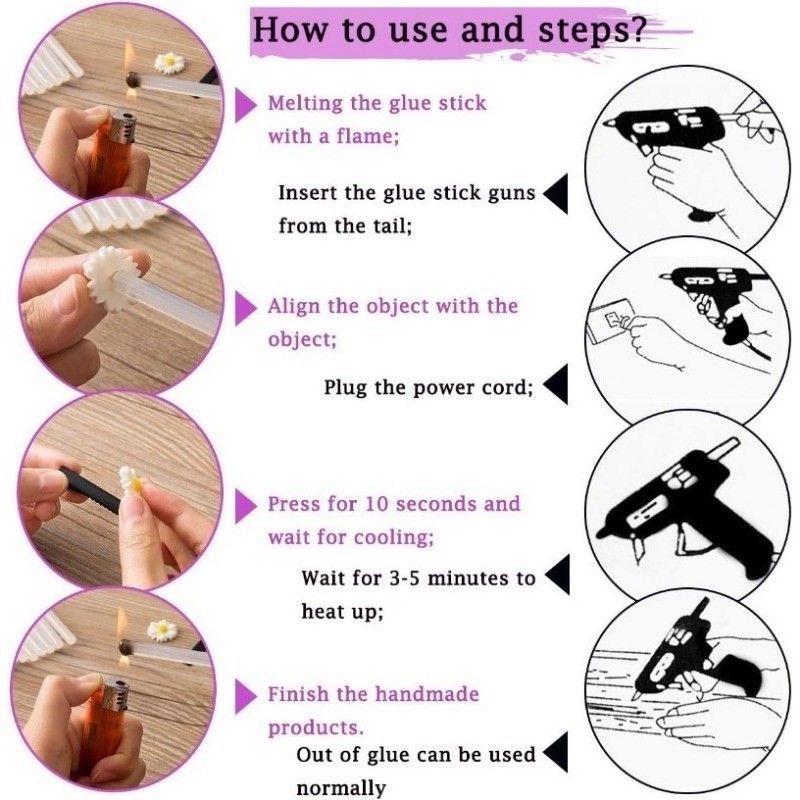 How to use and steps?

Melting the glue stick with a flame;

Insert the glue stick guns from the tail;

Align the object with the object;

Plug the power cord;

Press for 10 seconds and wait for cooling;

Wait for 3-5 minutes to heat up;

Finish the handmade products.

Out of glue can be used normally