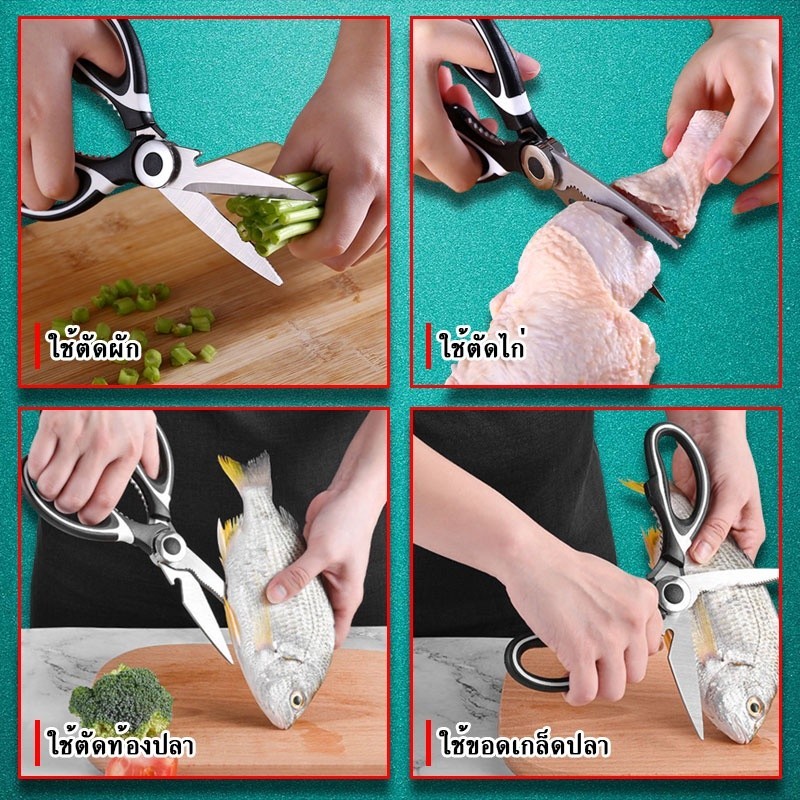 ใช้ตัดผัก

ใช้ตัดไก่

ใช้ตัดท้องปลา

ใช้ขอดเกล็ดปลา