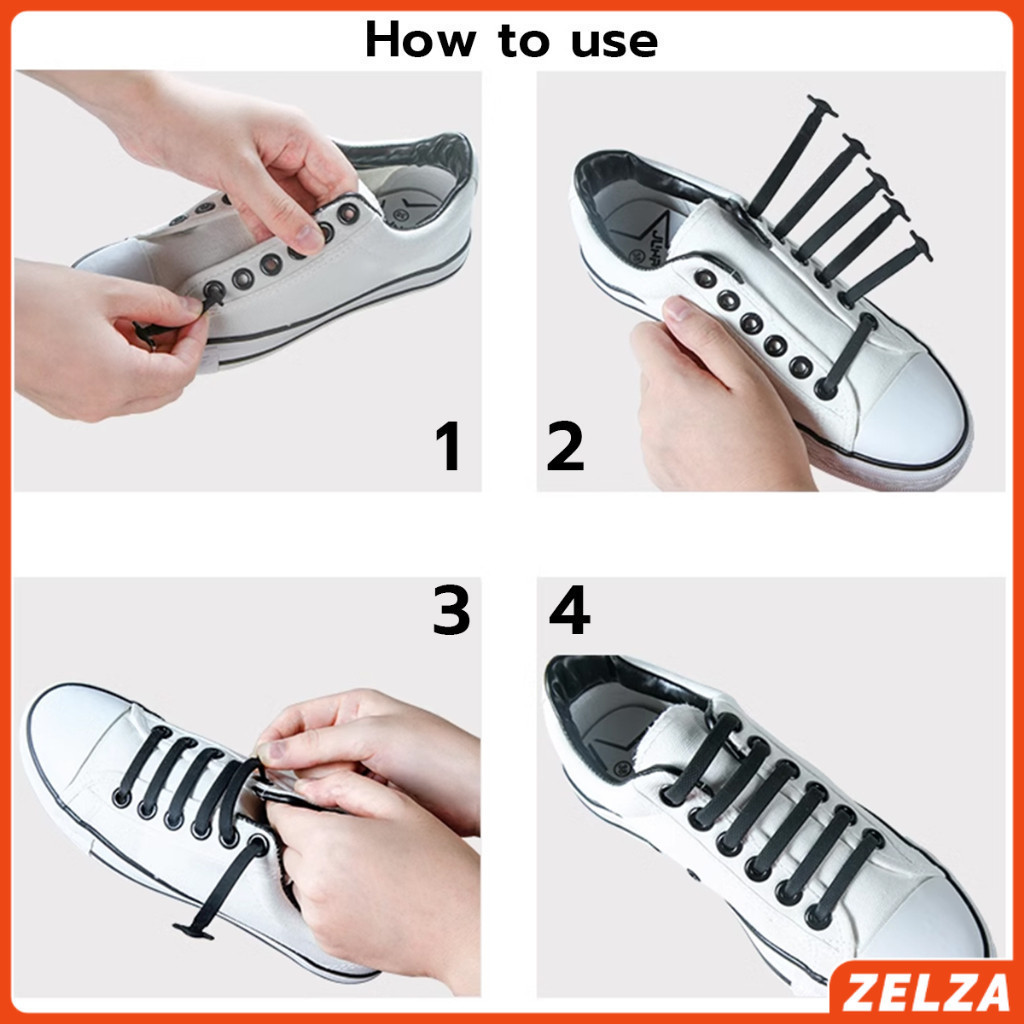 How to use

1

2

3

4

ZELZA