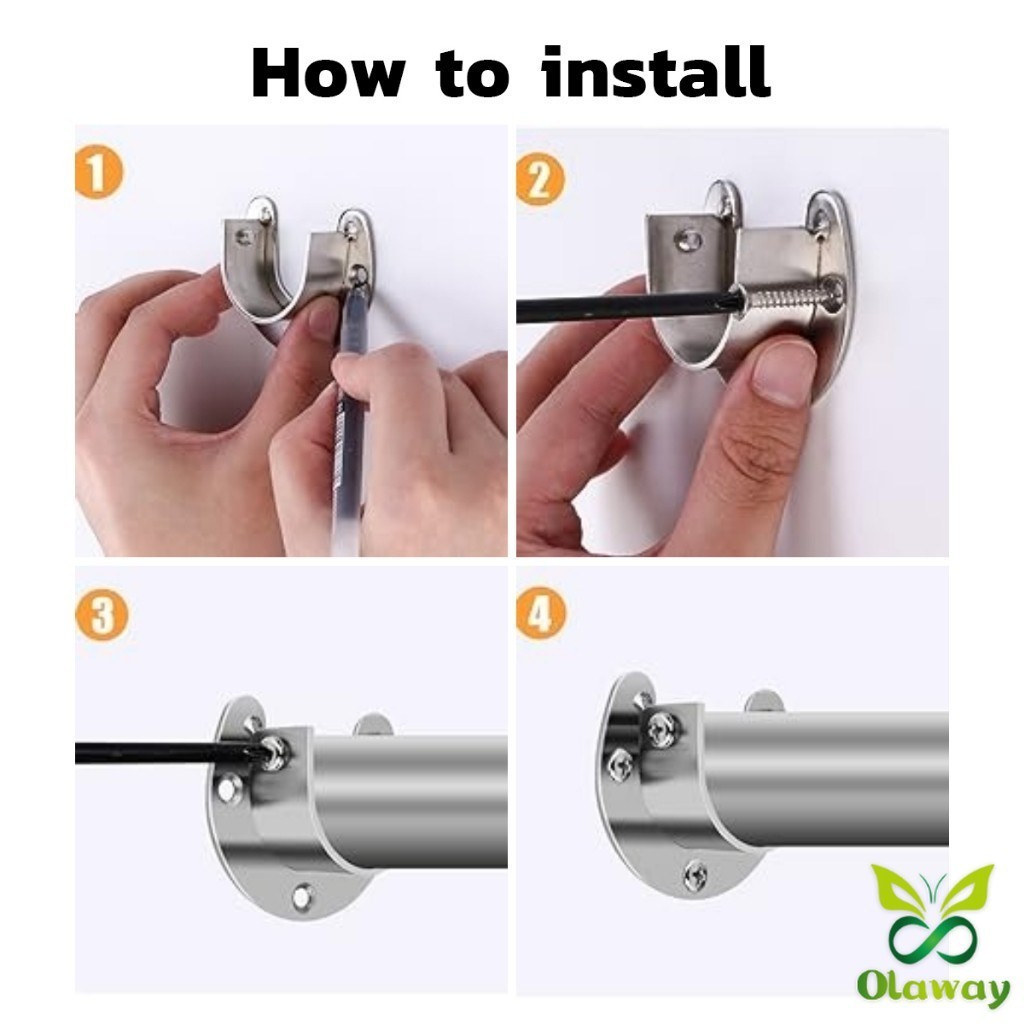 How to install

1

2

3

4

Olaway