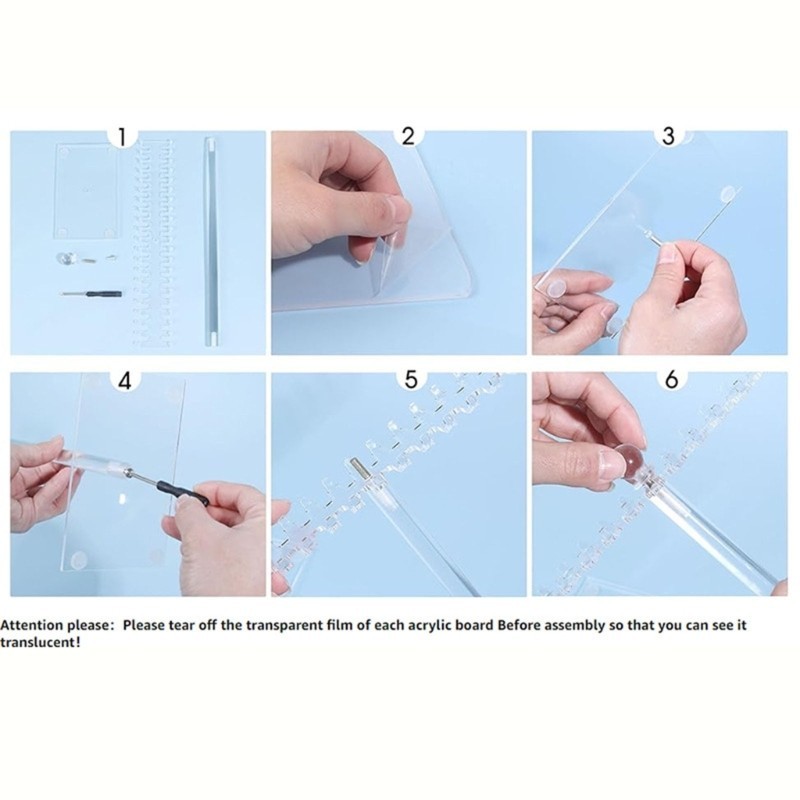 1

2

3

4

5

6

Attention please: Please tear off the transparent film of each acrylic board Before assembly so that you can see it translucent!