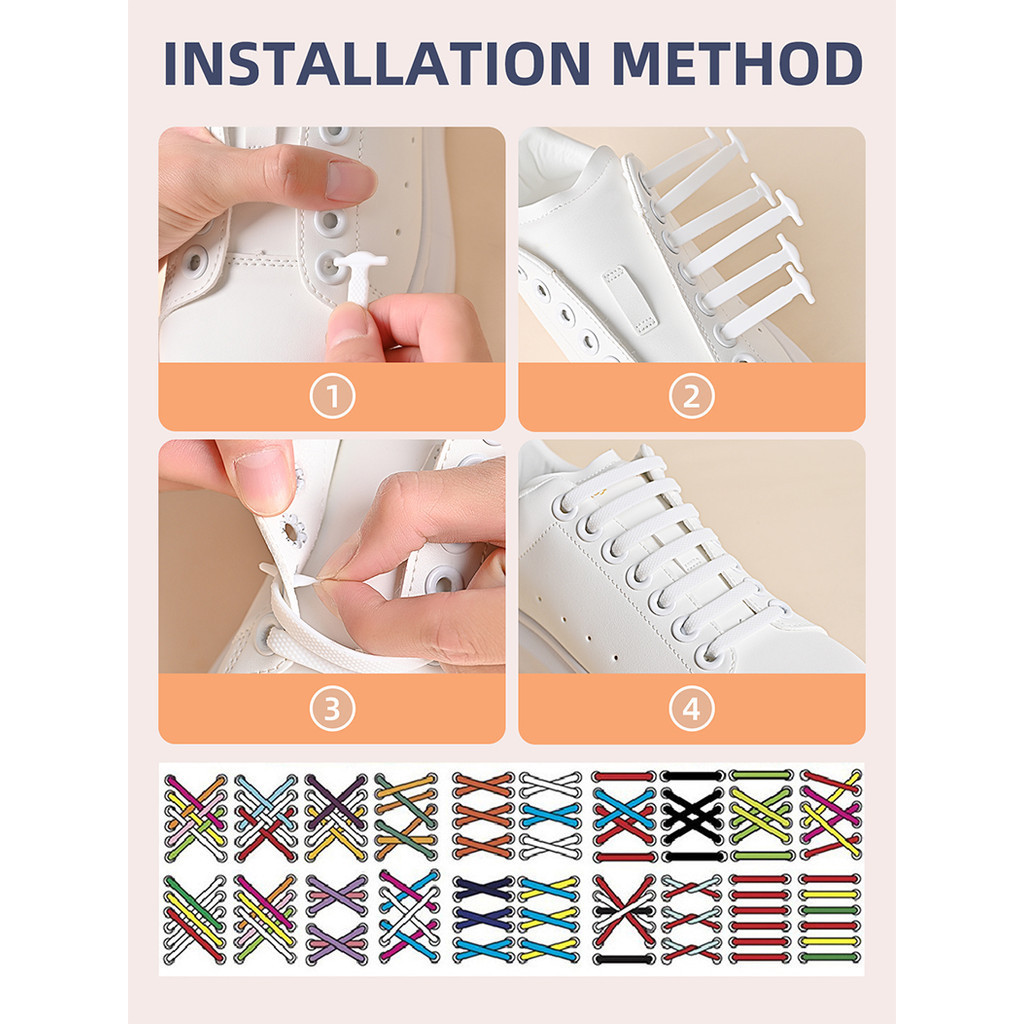 INSTALLATION METHOD

①

②

③

④