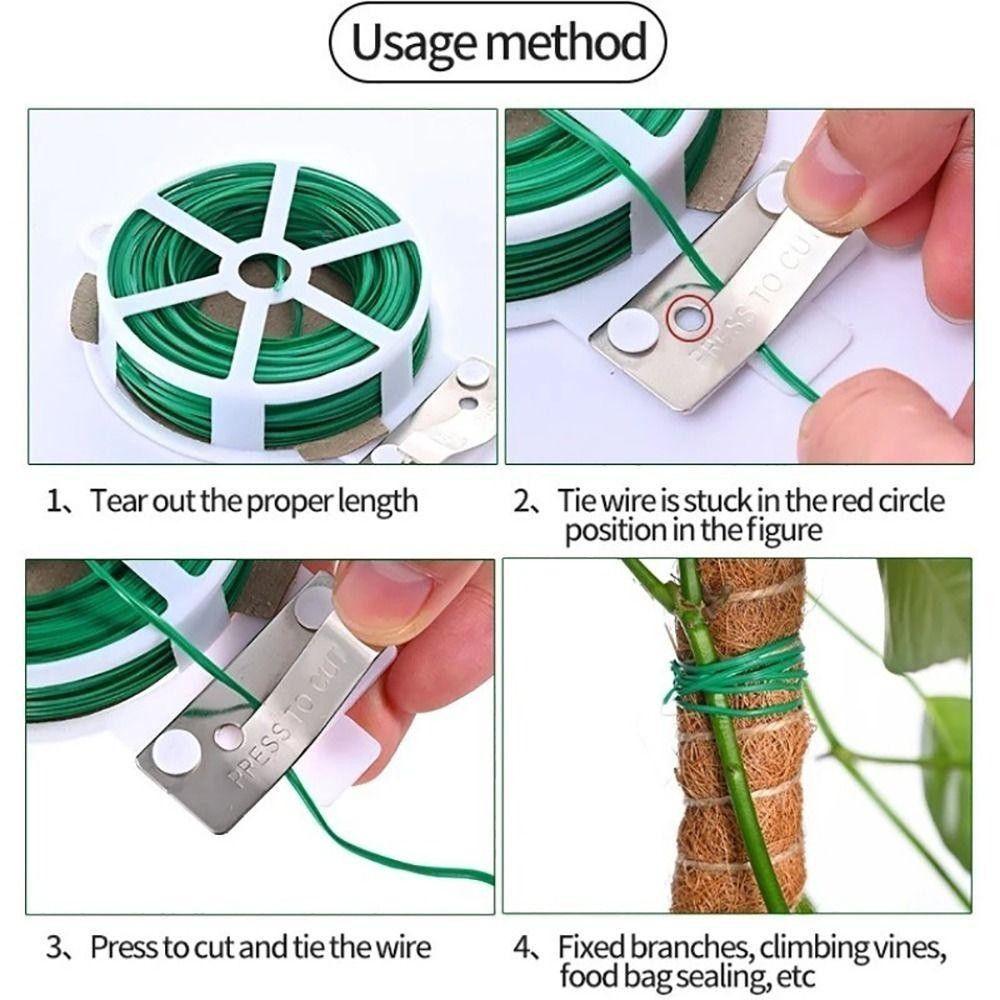 Usage method

PRESS TO CUT

1、Tear out the proper length

2、Tie wire is stuck in the red circle position in the figure

PRESS TO CUT

3、Press to cut and tie the wire

4、Fixed branches, climbing vines, food bag sealing, etc