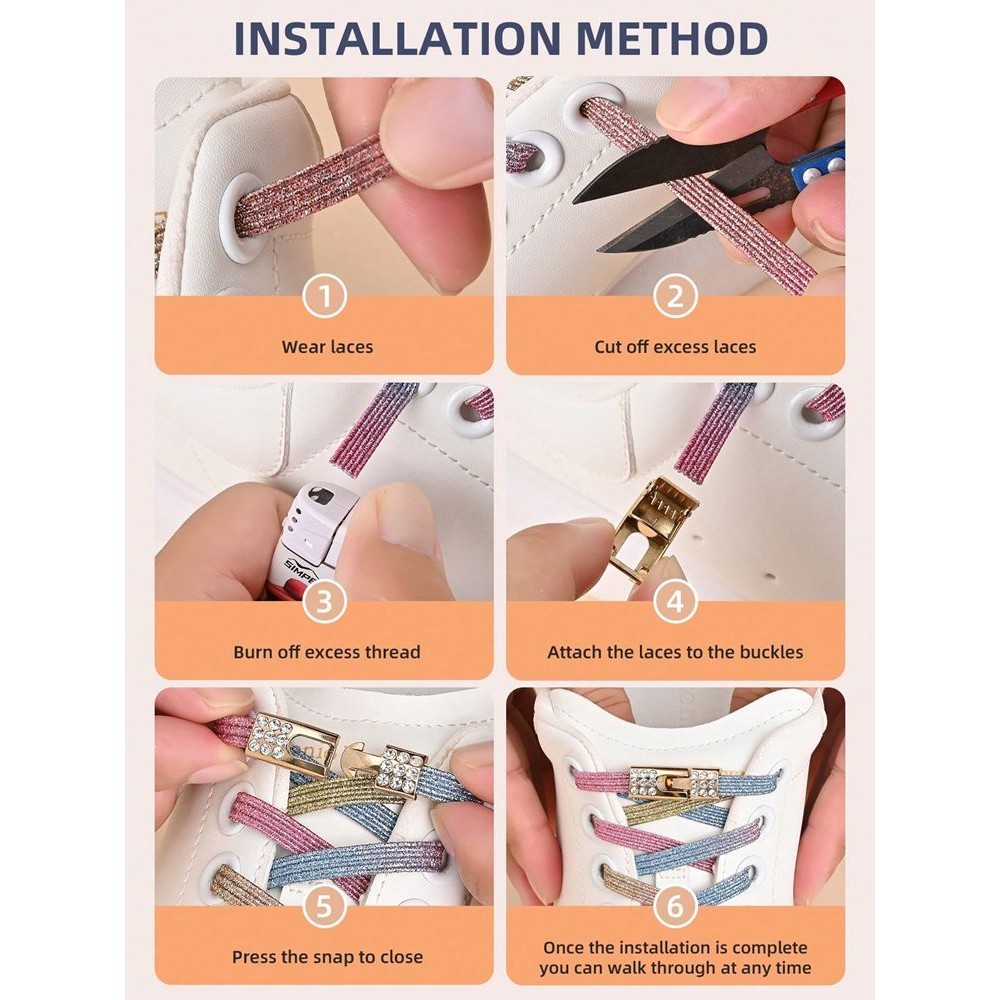 INSTALLATION METHOD

1
Wear laces

2
Cut off excess laces

SIMPE
3
Burn off excess thread

4
Attach the laces to the buckles

5
Press the snap to close

6
Once the installation is complete you can walk through at any time