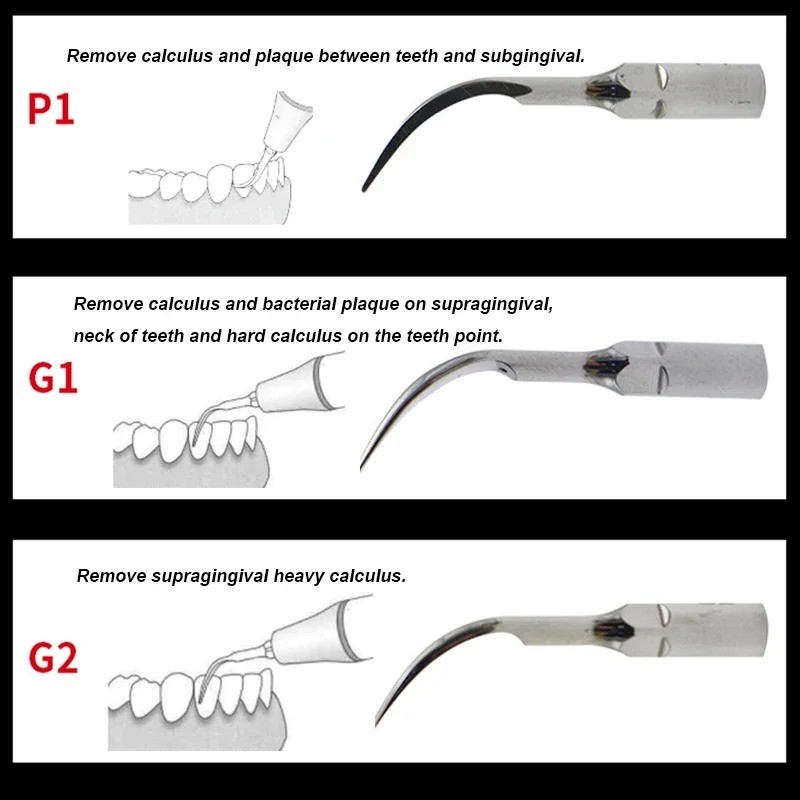 Remove calculus and plaque between teeth and subgingival.

P1

Remove calculus and bacterial plaque on supragingival, neck of teeth and hard calculus on the teeth point.

G1

Remove supragingival heavy calculus.

G2