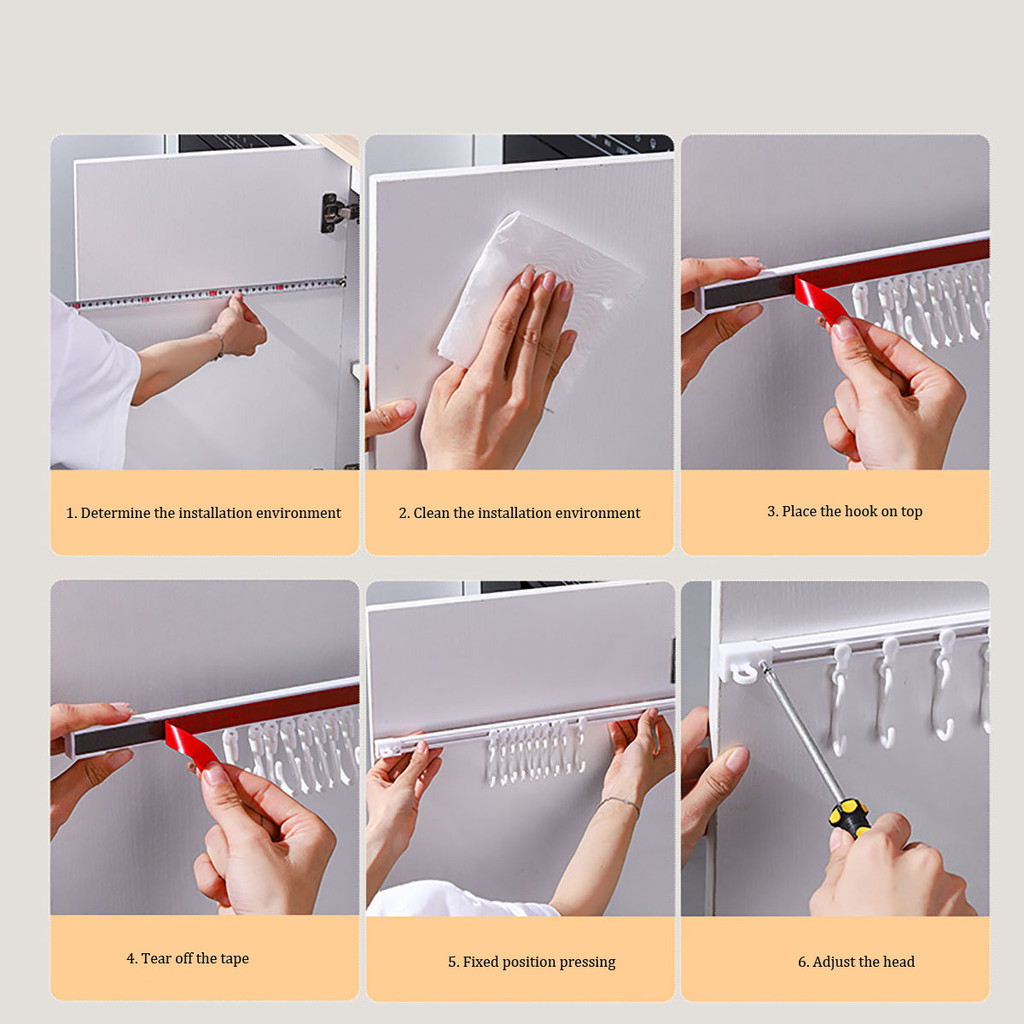 1. Determine the installation environment

2. Clean the installation environment

3. Place the hook on top

4. Tear off the tape

5. Fixed position pressing

6. Adjust the head