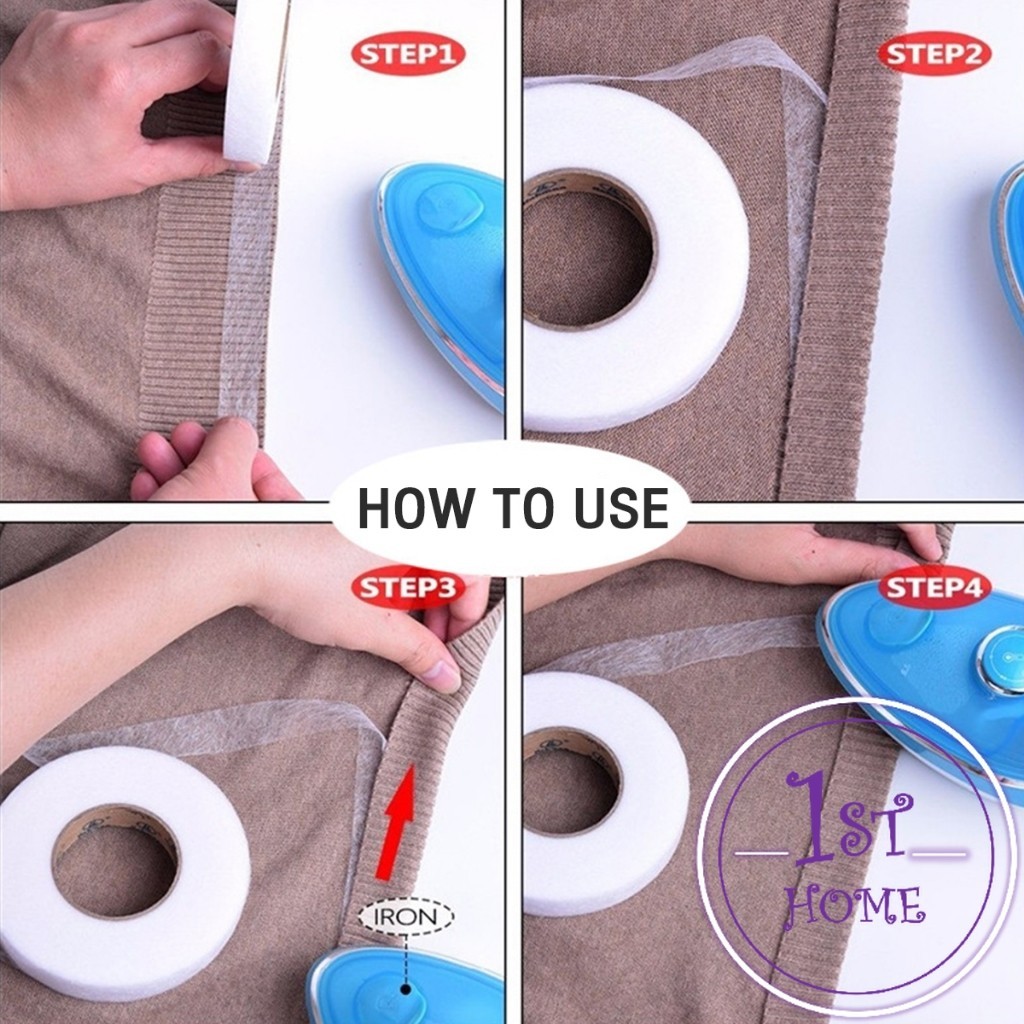 STEP1

STEP2

HOW TO USE

STEP3

STEP4

IRON

1ST

HOME