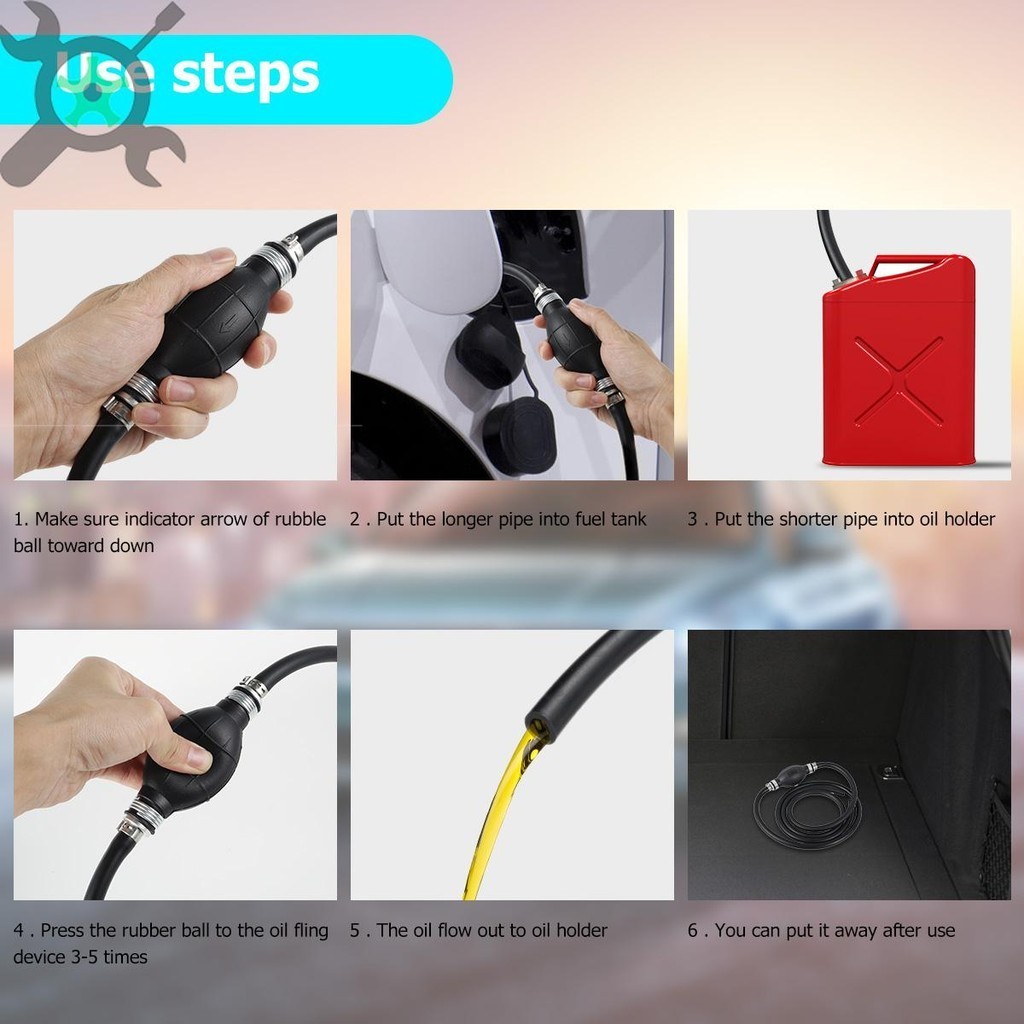 Use steps

1. Make sure indicator arrow of rubble ball toward down

2 . Put the longer pipe into fuel tank

3 . Put the shorter pipe into oil holder

4 . Press the rubber ball to the oil fling device 3-5 times

5 . The oil flow out to oil holder

6 . You can put it away after use