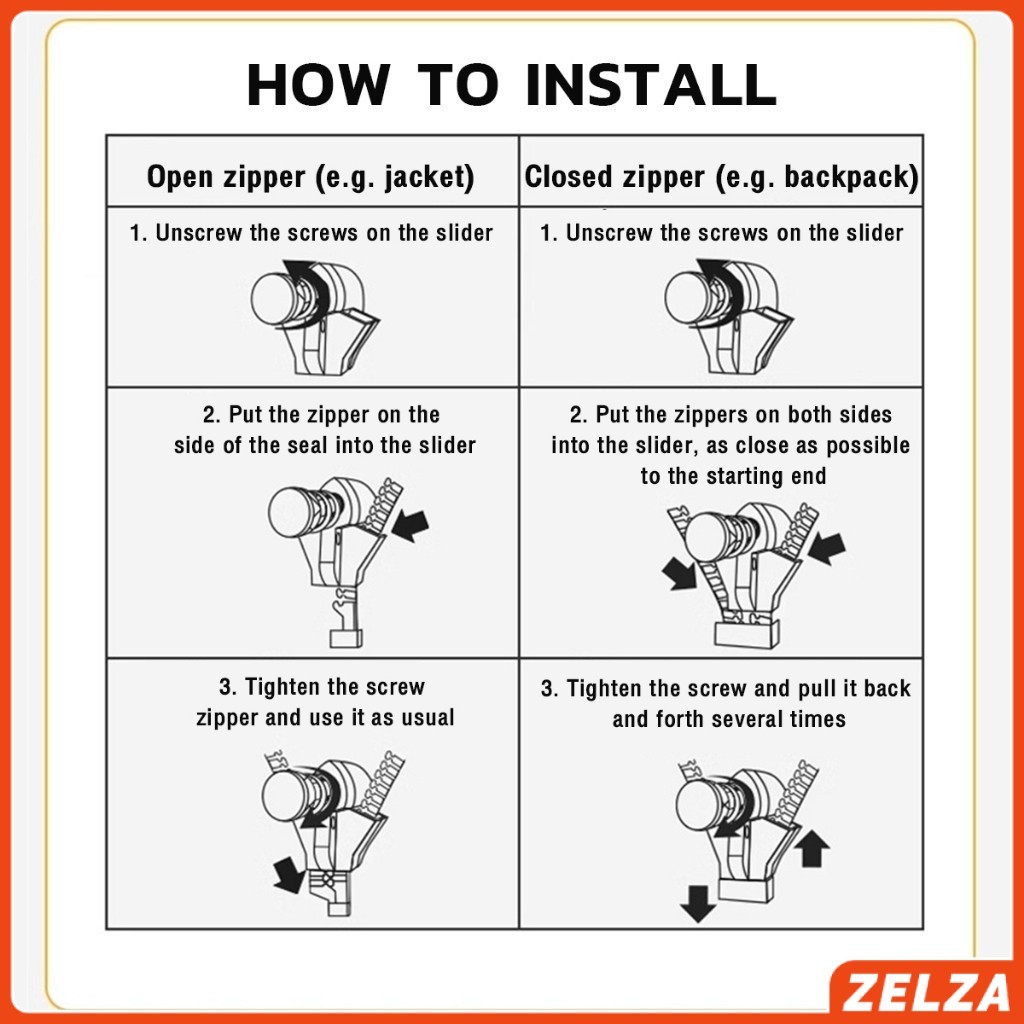 HOW TO INSTALL

| Open zipper (e.g. jacket) | Closed zipper (e.g. backpack) |
|---|---|
| 1. Unscrew the screws on the slider | 1. Unscrew the screws on the slider |
| 2. Put the zipper on the side of the seal into the slider | 2. Put the zippers on both sides into the slider, as close as possible to the starting end |
| 3. Tighten the screw zipper and use it as usual | 3. Tighten the screw and pull it back and forth several times |

ZELZA