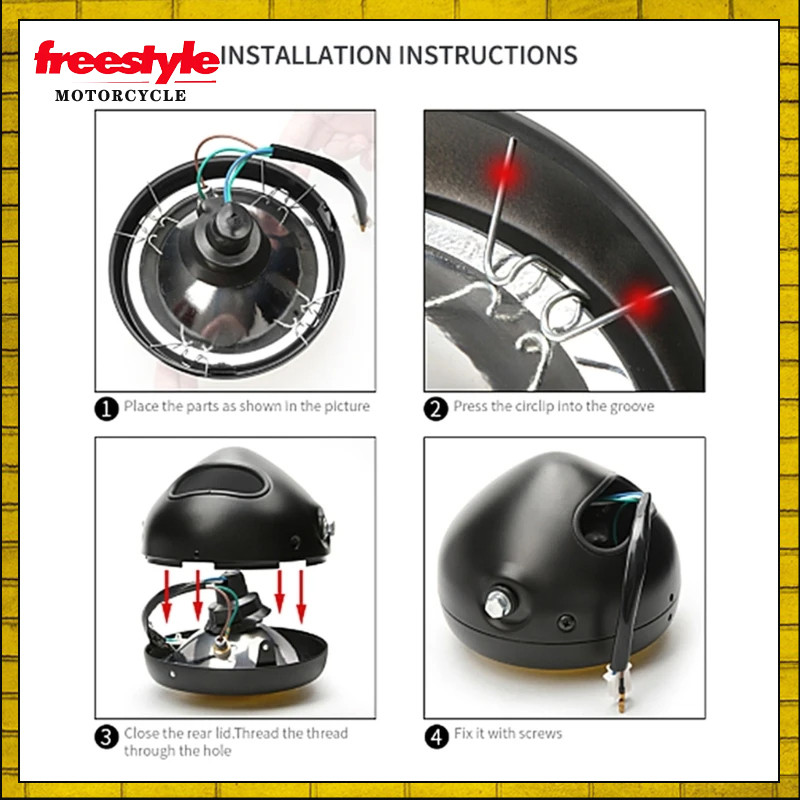 freestyle MOTORCYCLE INSTALLATION INSTRUCTIONS

1 Place the parts as shown in the picture

2 Press the circlip into the groove

3 Close the rear lid.Thread the thread through the hole

4 Fix it with screws