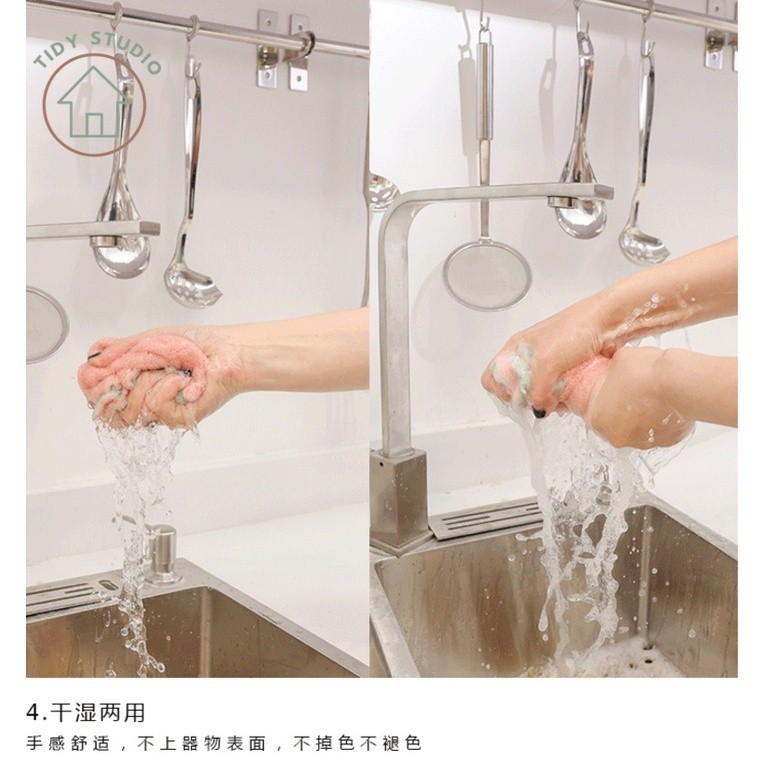 TIDY STUDIO

4.干湿两用
手感舒适，不上器物表面，不掉色不褪色